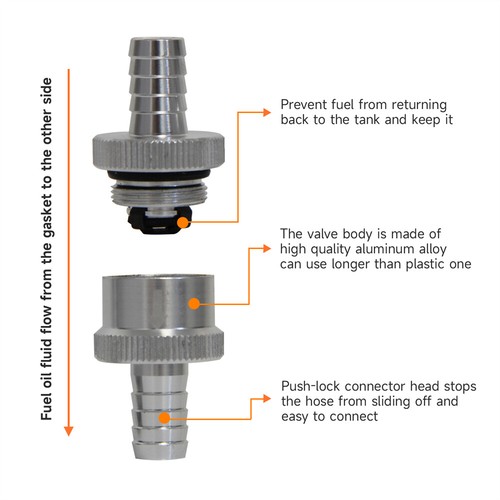 Fuel oil fluid flow from the gasket to the other side

Prevent fuel from returning back to the tank and keep it

The valve body is made of high quality aluminum alloy can use longer than plastic one

Push-lock connector head stops the hose from sliding off and easy to connect