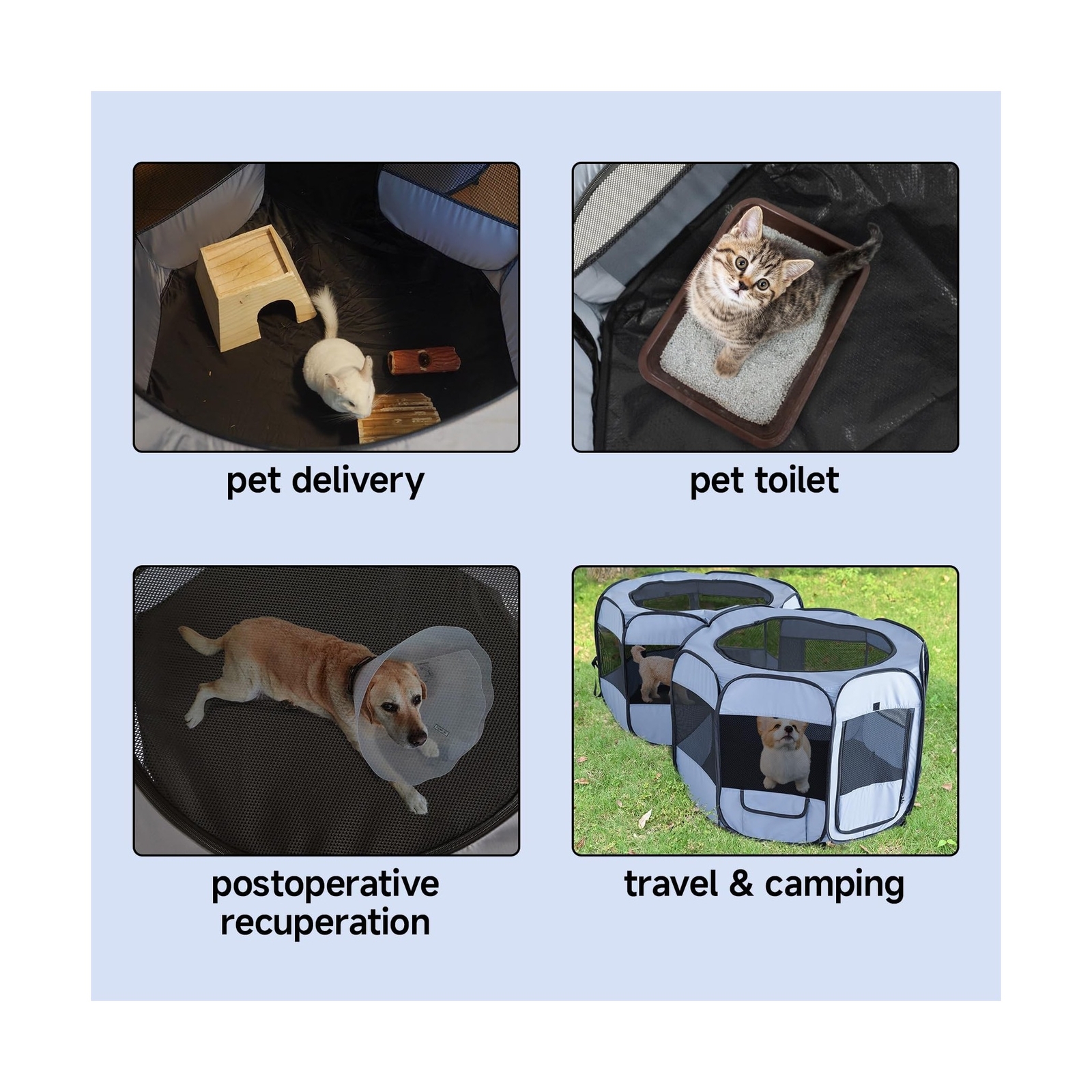 pet delivery

pet toilet

postoperative recuperation

travel & camping