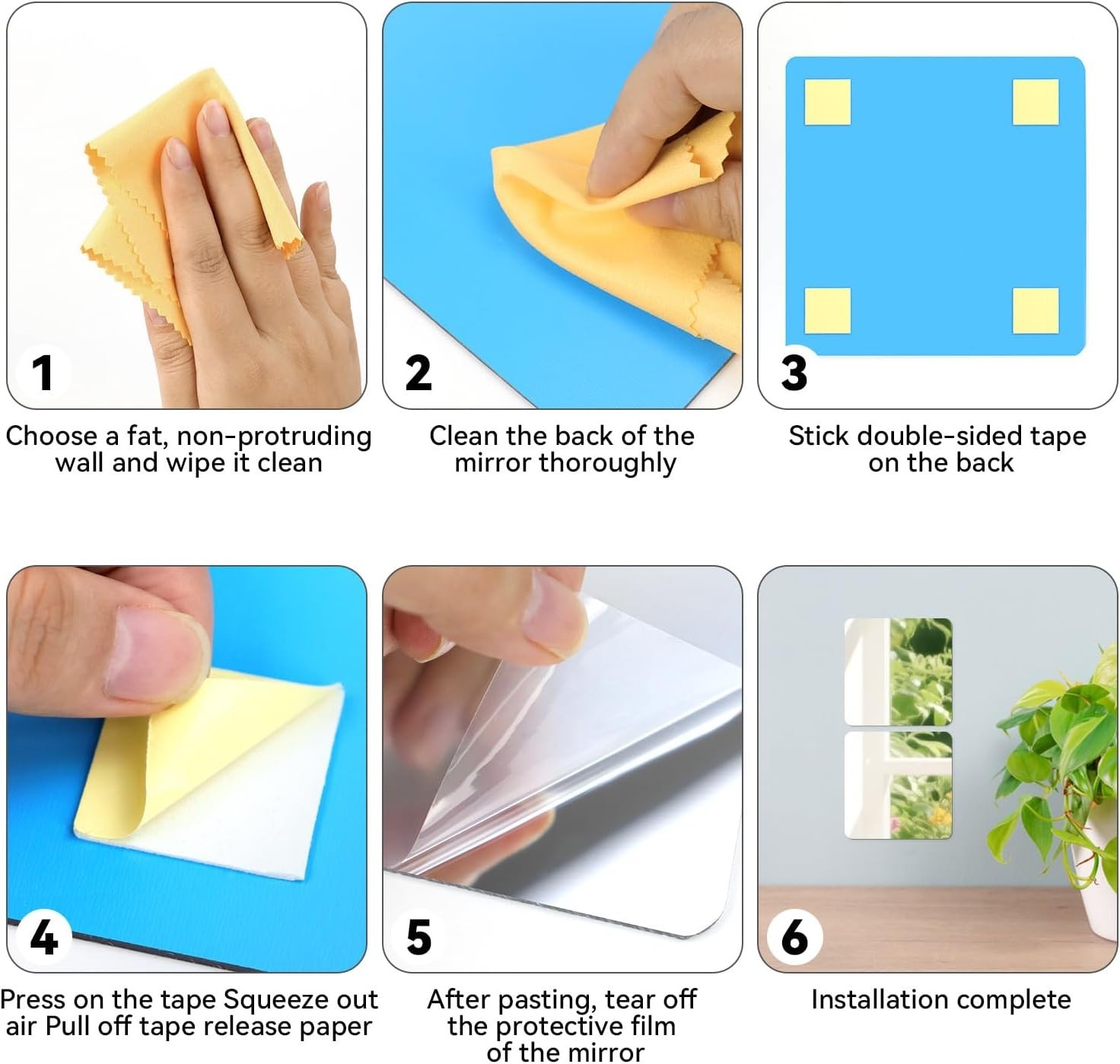 1

Choose a fat, non-protruding wall and wipe it clean

2

Clean the back of the mirror thoroughly

3

Stick double-sided tape on the back

4

Press on the tape Squeeze out air Pull off tape release paper

5

After pasting, tear off the protective film of the mirror

6

Installation complete