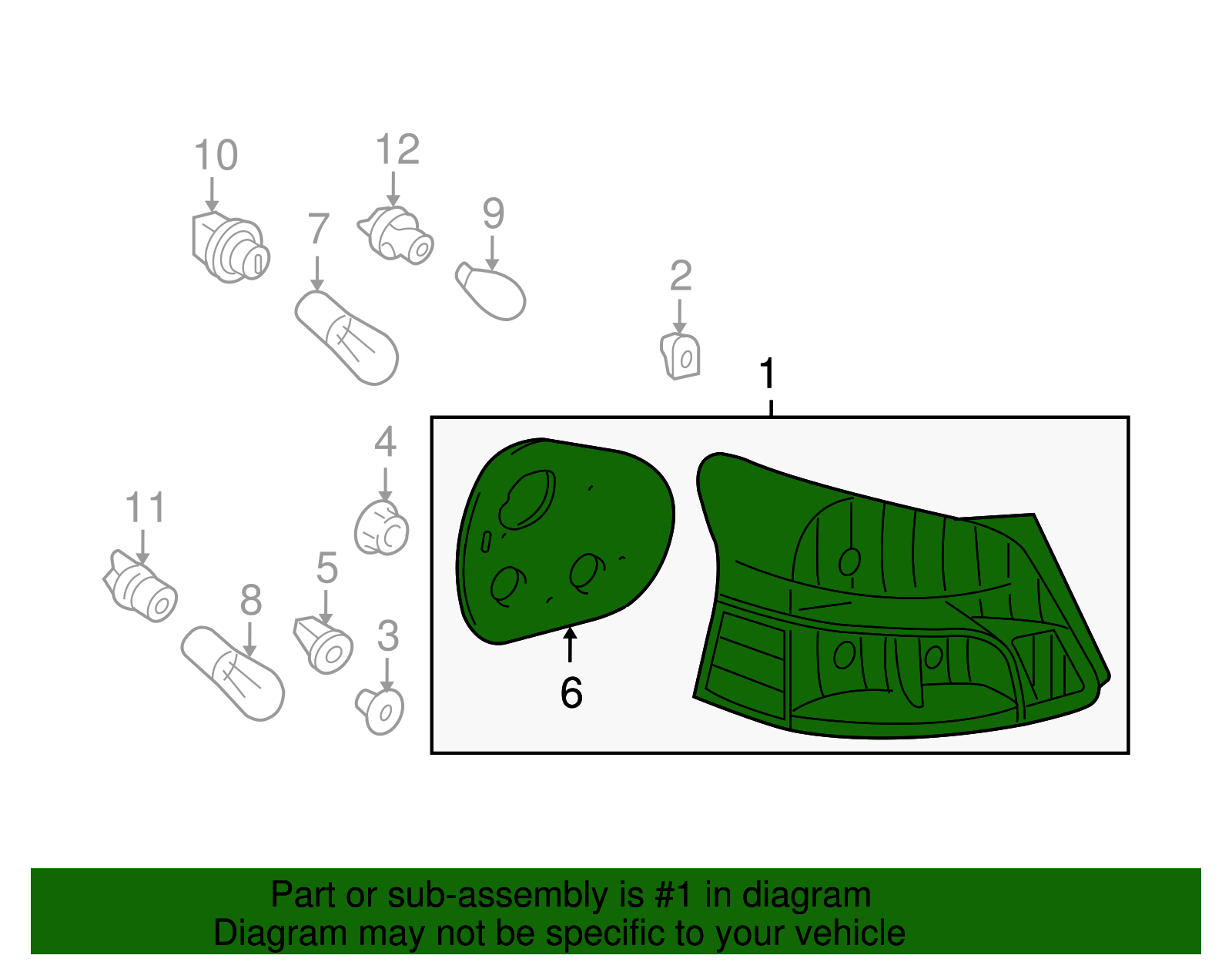 10
12
7
9
2
1
4
11
5
8
3
6

Part or sub-assembly is #1 in diagram
Diagram may not be specific to your vehicle