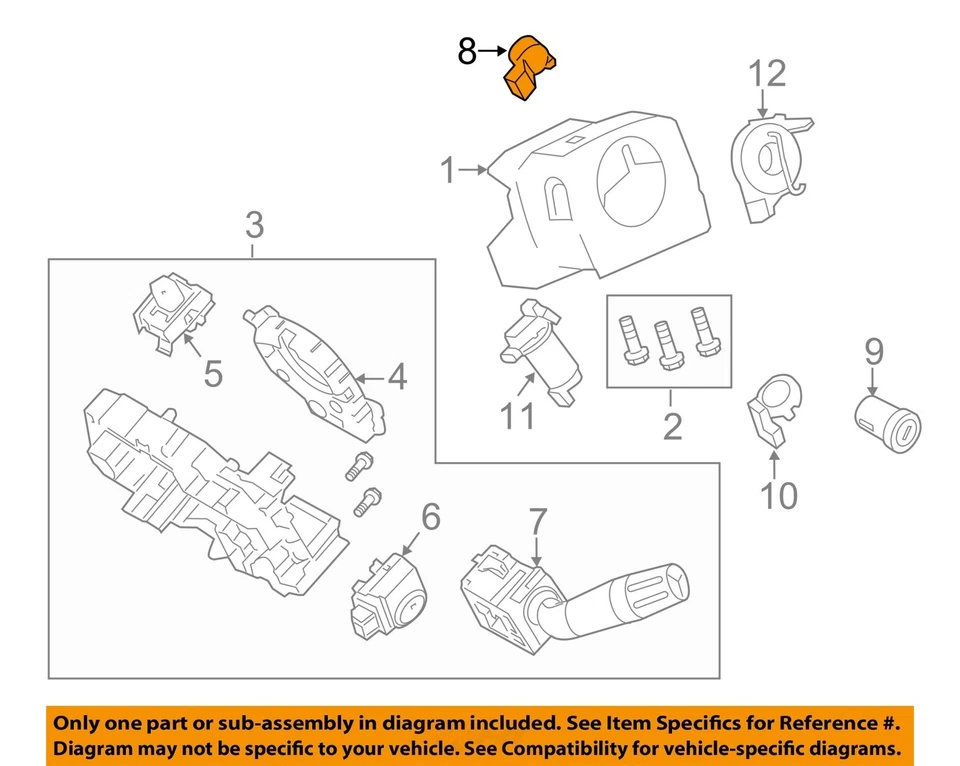 8
12
1
3
5
4
11
2
9
10
6
7

Only one part or sub-assembly in diagram included. See Item Specifics for Reference #. Diagram may not be specific to your vehicle. See Compatibility for vehicle-specific diagrams.