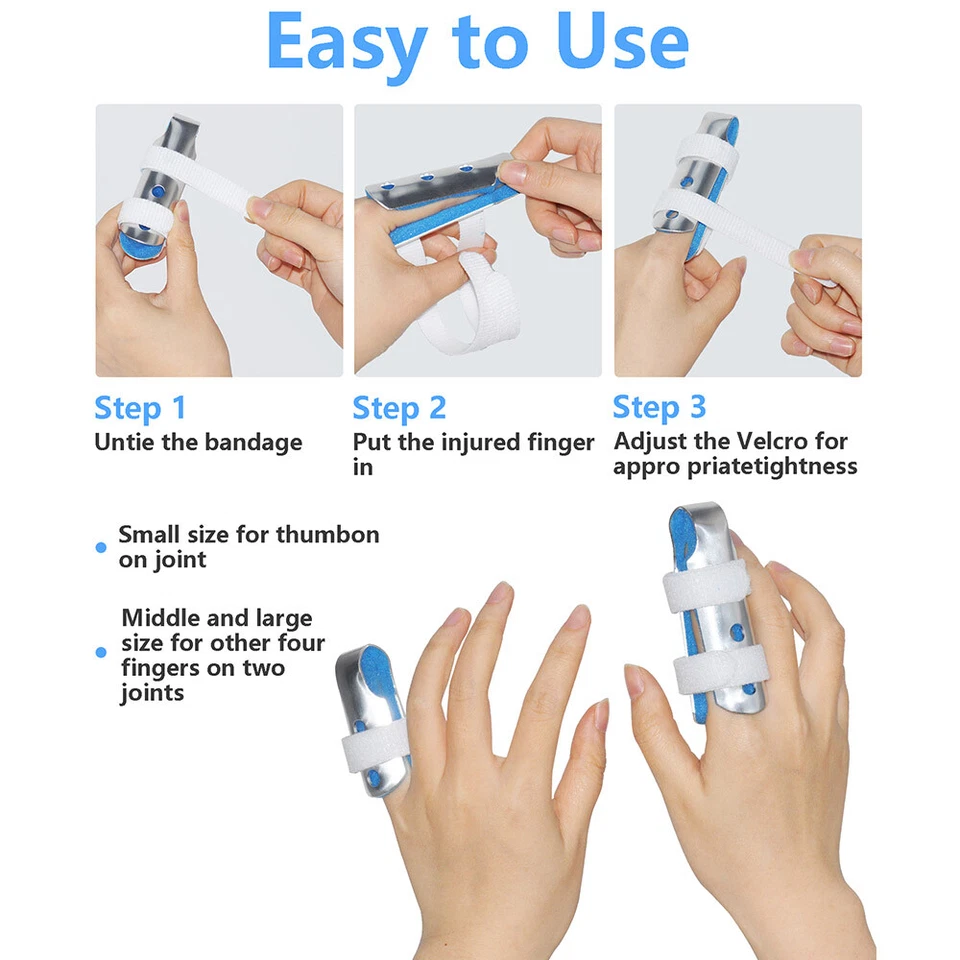 Easy to Use

Step 1
Untie the bandage

Step 2
Put the injured finger in

Step 3
Adjust the Velcro for appro priatetightness

Small size for thumbon on joint

Middle and large size for other four fingers on two joints