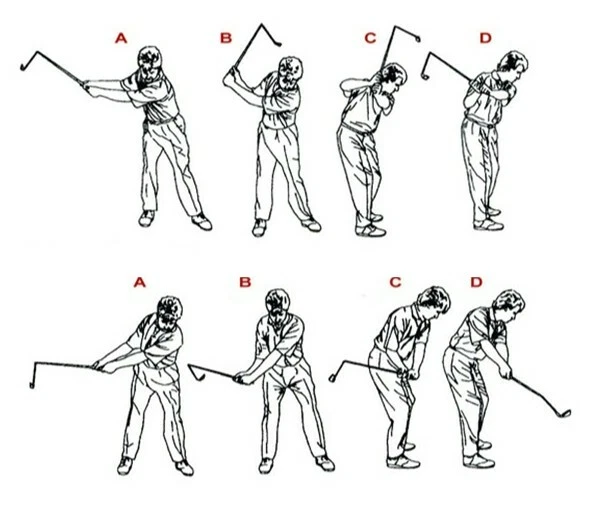 A B C D

A B C D