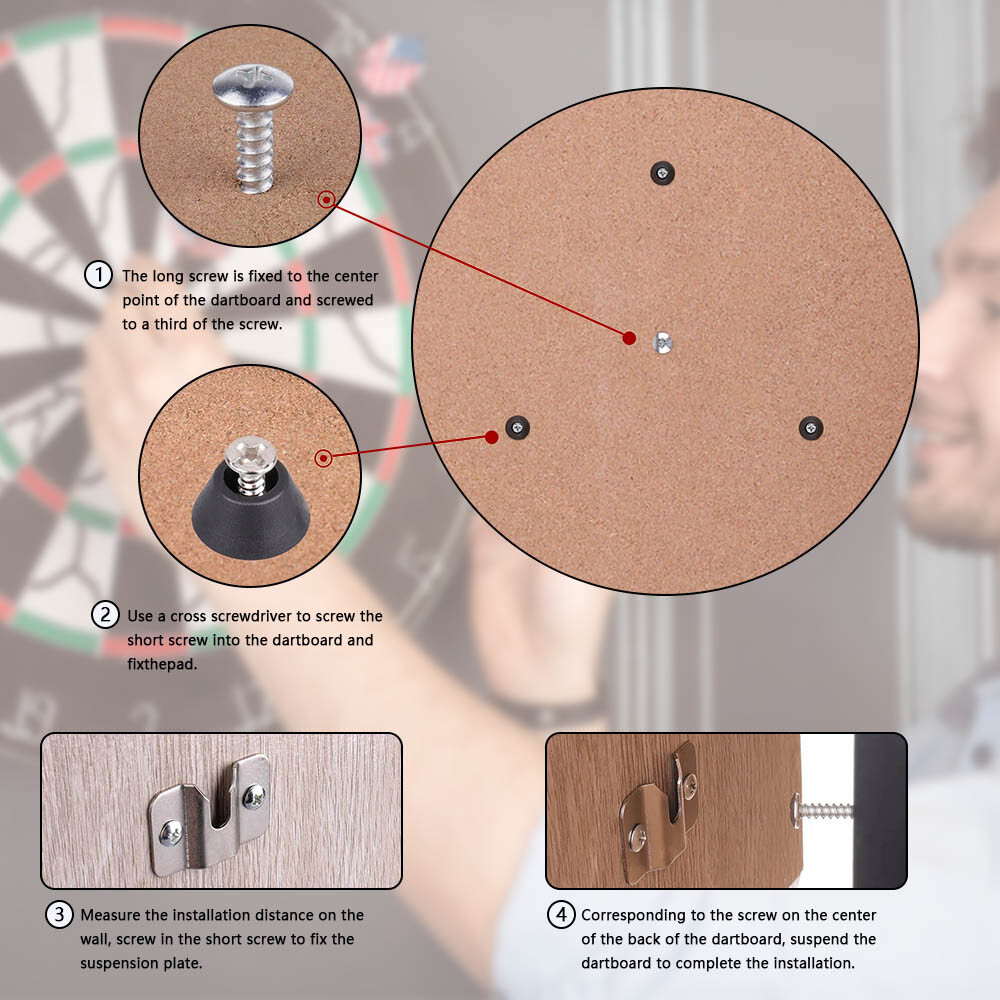 1 The long screw is fixed to the center point of the dartboard and screwed to a third of the screw.

2 Use a cross screwdriver to screw the short screw into the dartboard and fixthepad.

3 Measure the installation distance on the wall, screw in the short screw to fix the suspension plate.

4 Corresponding to the screw on the center of the back of the dartboard, suspend the dartboard to complete the installation.