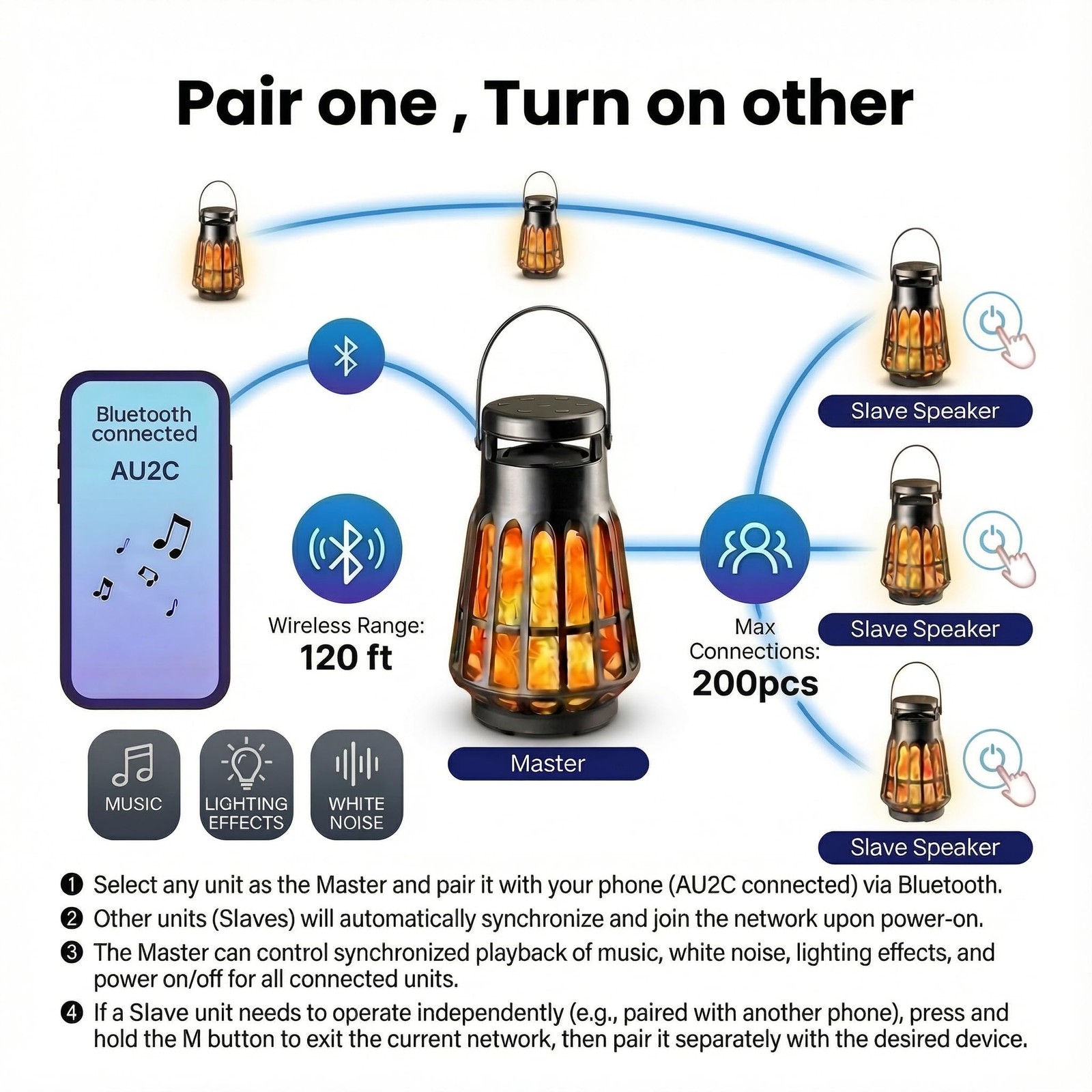 Pair one , Turn on other

Bluetooth connected

AU2C

Wireless Range:
120 ft

Max Connections:
200pcs

Slave Speaker

Slave Speaker

Slave Speaker

Master

MUSIC

LIGHTING EFFECTS

WHITE NOISE

❶ Select any unit as the Master and pair it with your phone (AU2C connected) via Bluetooth.

❷ Other units (Slaves) will automatically synchronize and join the network upon power-on.

❸ The Master can control synchronized playback of music, white noise, lighting effects, and power on/off for all connected units.

❹ If a Slave unit needs to operate independently (e.g., paired with another phone), press and hold the M button to exit the current network, then pair it separately with the desired device.