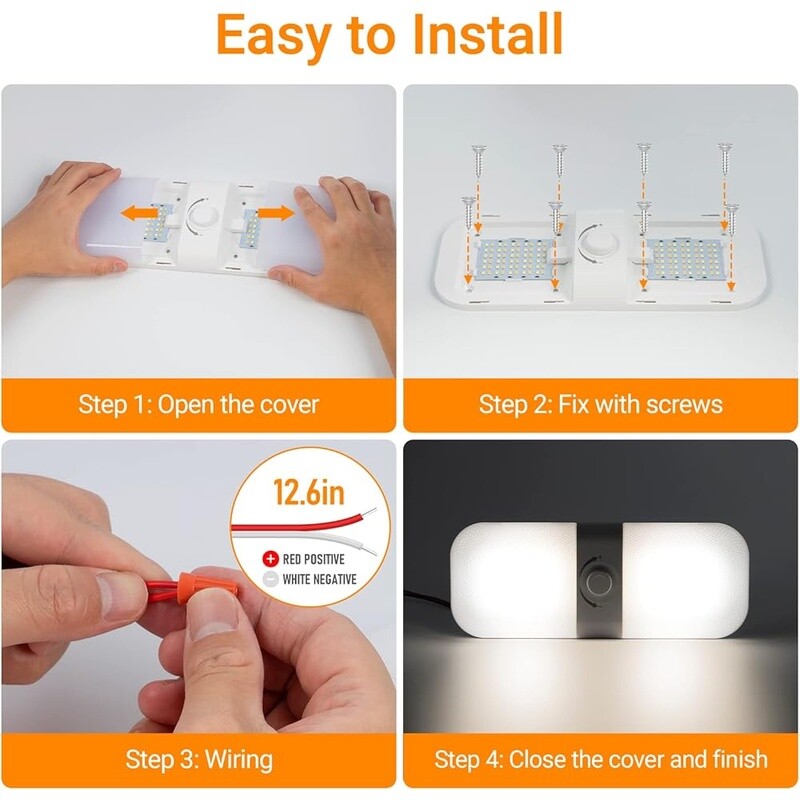 Easy to Install

Step 1: Open the cover

Step 2: Fix with screws

12.6in

+ RED POSITIVE

− WHITE NEGATIVE

Step 3: Wiring

Step 4: Close the cover and finish