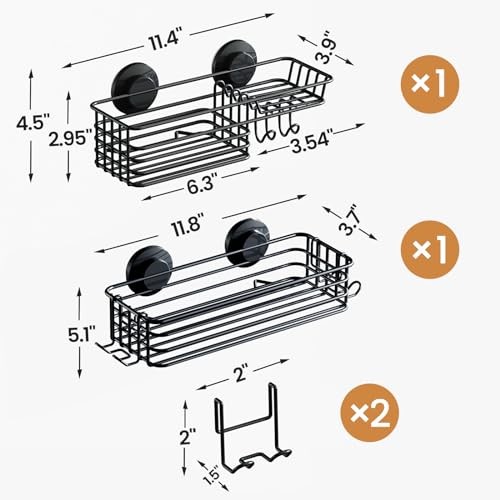 11.4"
3.9"
×1
4.5"
2.95"
3.54"
6.3"
11.8"
3.7"
×1
5.1"
2"
×2
2"
1.5"