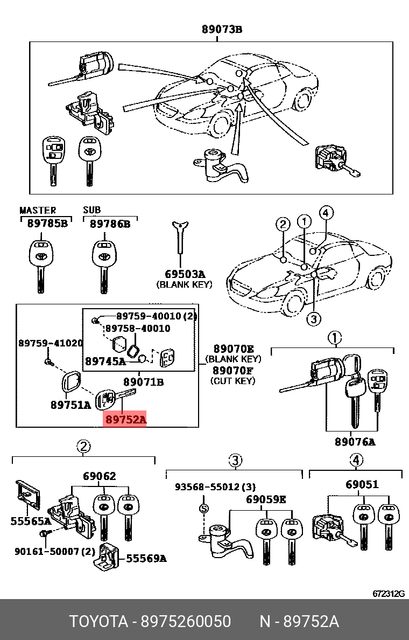 89073B

MASTER
89785B

SUB
89786B

69503A
(BLANK KEY)

2
1
4
3

89759-40010 (2)
89758-40010
89759-41020
89745A
89071B
89751A
89752A

89070E
(BLANK KEY)
89070F
(CUT KEY)

1
89076A

2
69062
55565A
90161-50007 (2)
55569A

3
93568-55012 (3)
69059E

4
69051

672312G

TOYOTA - 8975260050 N - 89752A