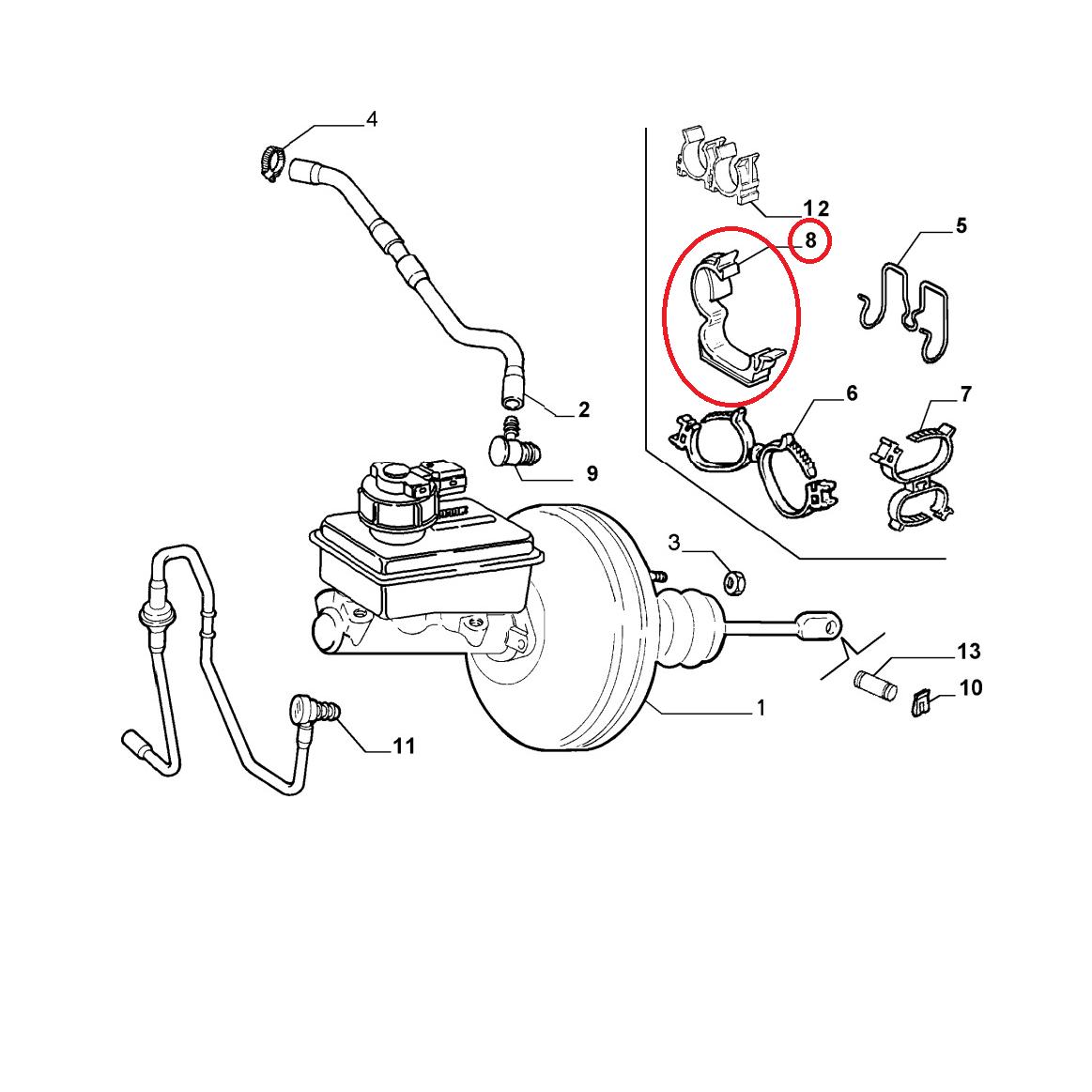 4
12
8
5
2
6
7
9
3
13
10
1
11