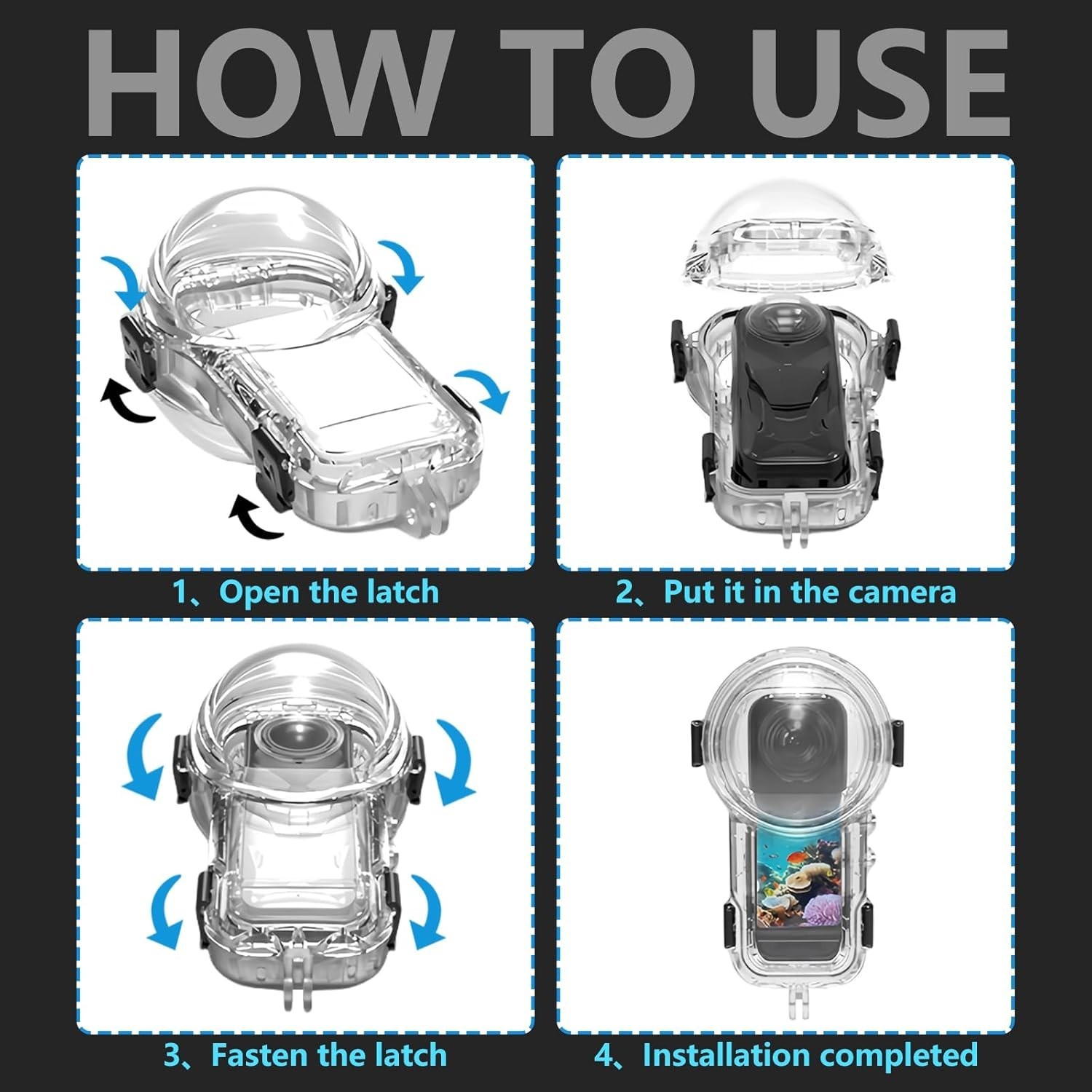 HOW TO USE

1、Open the latch

2、Put it in the camera

3、Fasten the latch

4、Installation completed