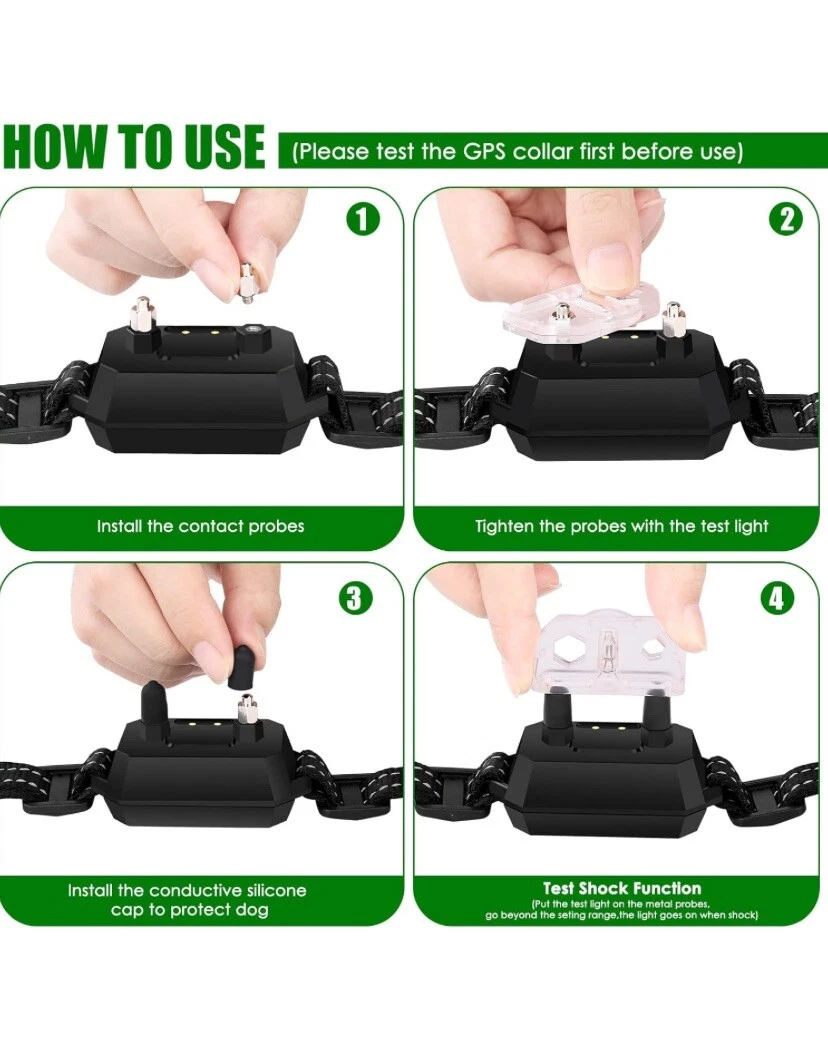 HOW TO USE (Please test the GPS collar first before use)

1

Install the contact probes

2

Tighten the probes with the test light

3

Install the conductive silicone cap to protect dog

4

Test Shock Function
(Put the test light on the metal probes, go beyond the seting range,the light goes on when shock)