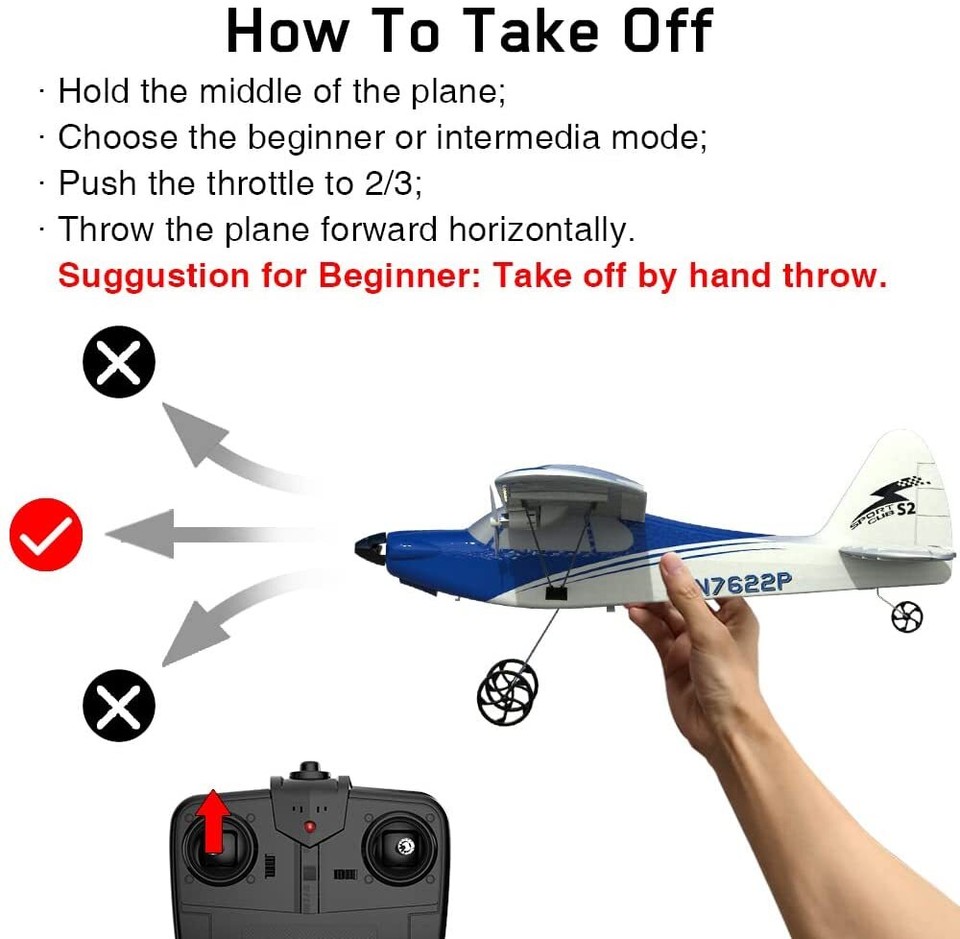 How To Take Off

· Hold the middle of the plane;
· Choose the beginner or intermedia mode;
· Push the throttle to 2/3;
· Throw the plane forward horizontally.

Suggustion for Beginner: Take off by hand throw.

SPORT CUB S2

N7622P