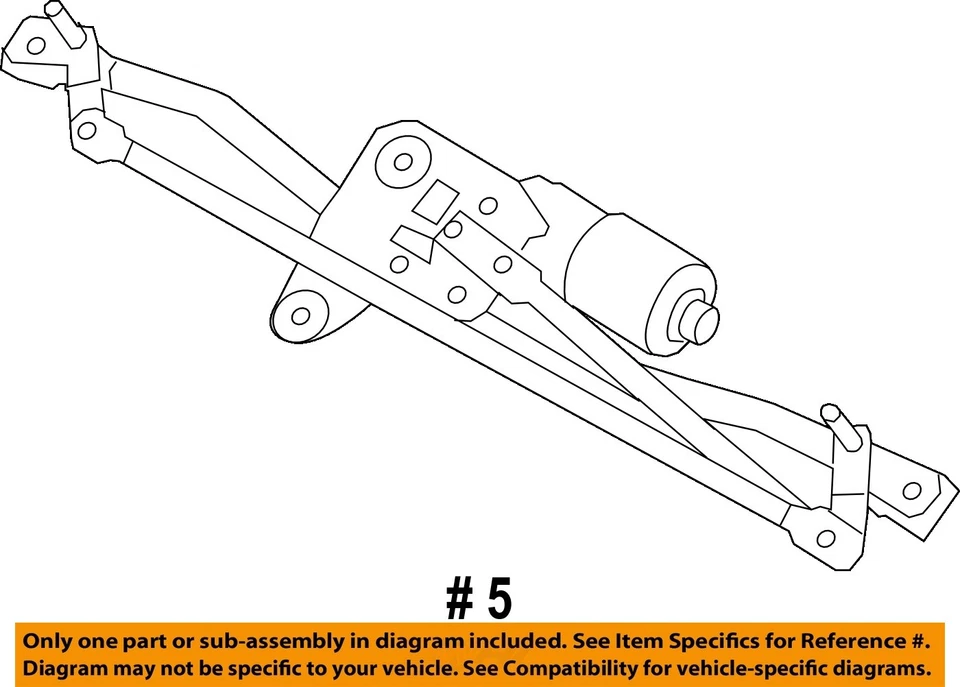 # 5

Only one part or sub-assembly in diagram included. See Item Specifics for Reference #. Diagram may not be specific to your vehicle. See Compatibility for vehicle-specific diagrams.