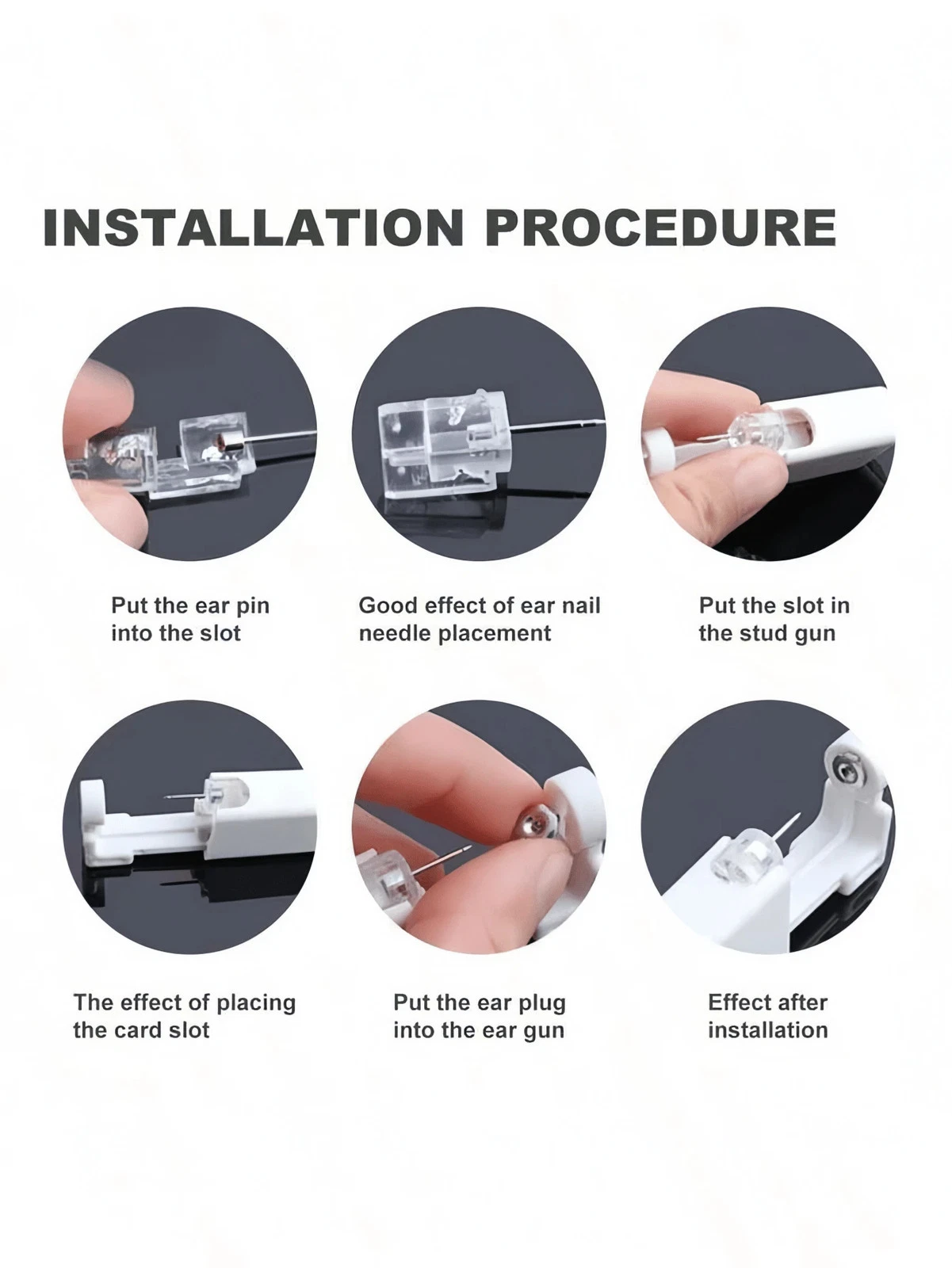 INSTALLATION PROCEDURE

Put the ear pin into the slot

Good effect of ear nail needle placement

Put the slot in the stud gun

The effect of placing the card slot

Put the ear plug into the ear gun

Effect after installation