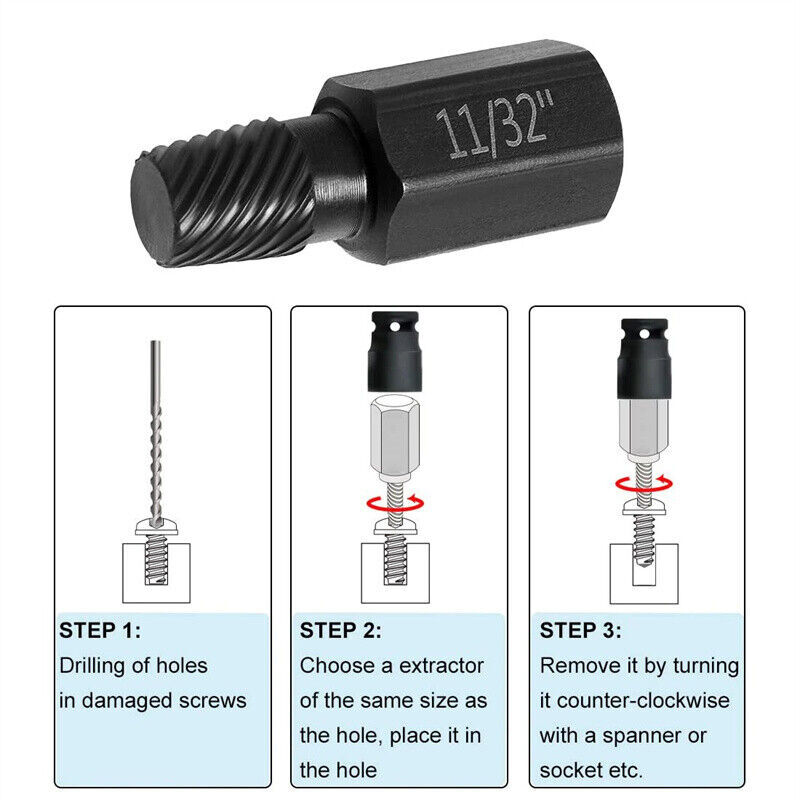 11/32"

STEP 1:
Drilling of holes in damaged screws

STEP 2:
Choose a extractor of the same size as the hole, place it in the hole

STEP 3:
Remove it by turning it counter-clockwise with a spanner or socket etc.