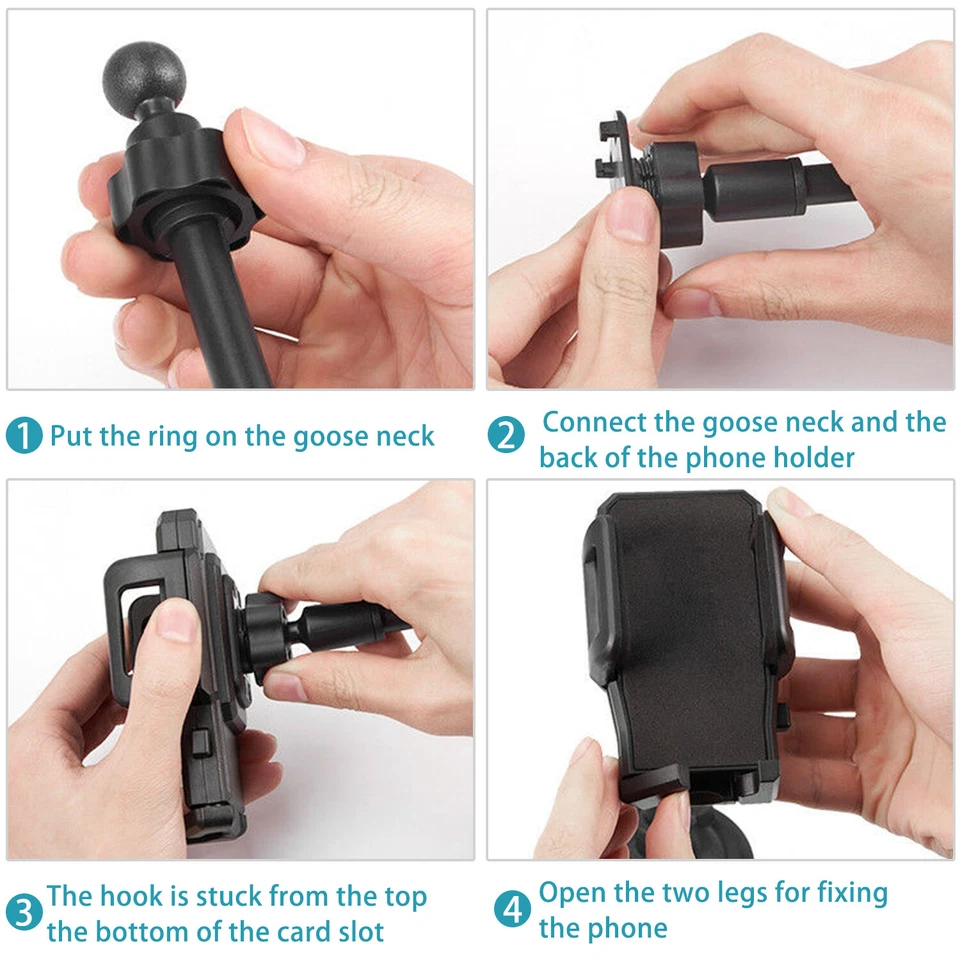 1 Put the ring on the goose neck

2 Connect the goose neck and the back of the phone holder

3 The hook is stuck from the top the bottom of the card slot

4 Open the two legs for fixing the phone