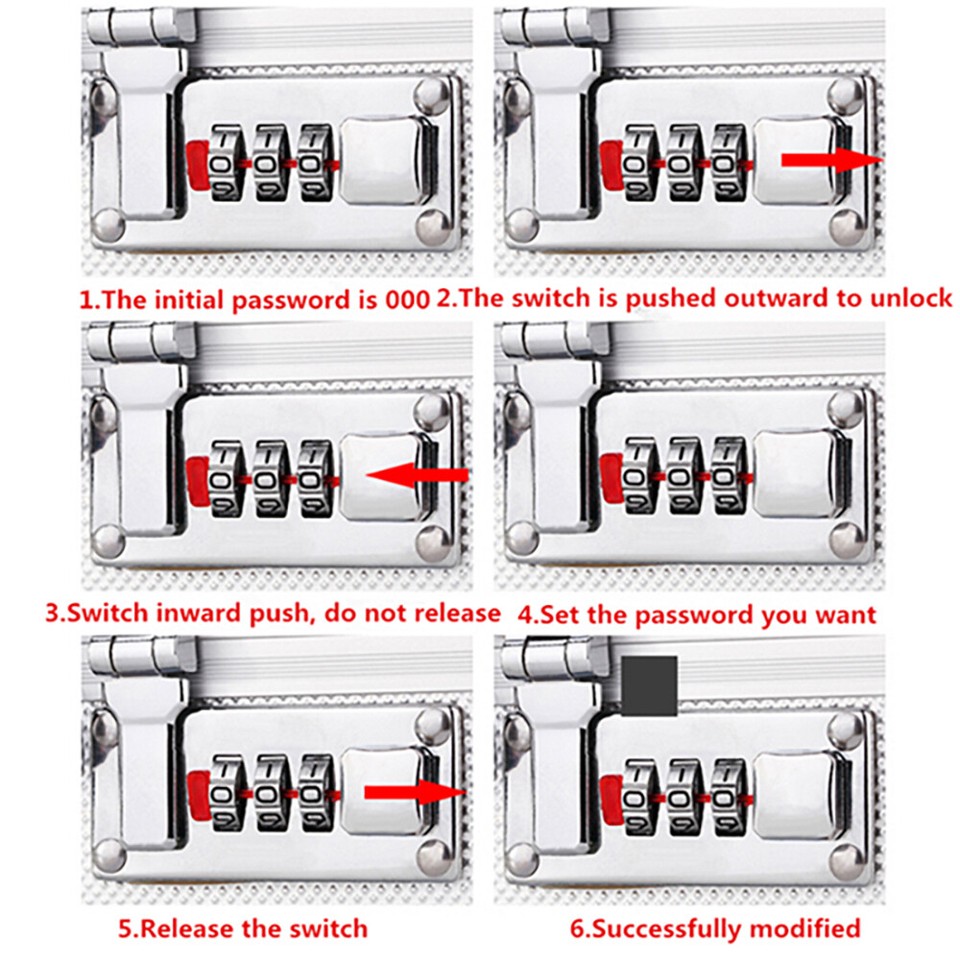 1.The initial password is 000 2.The switch is pushed outward to unlock

3.Switch inward push, do not release 4.Set the password you want

5.Release the switch

6.Successfully modified