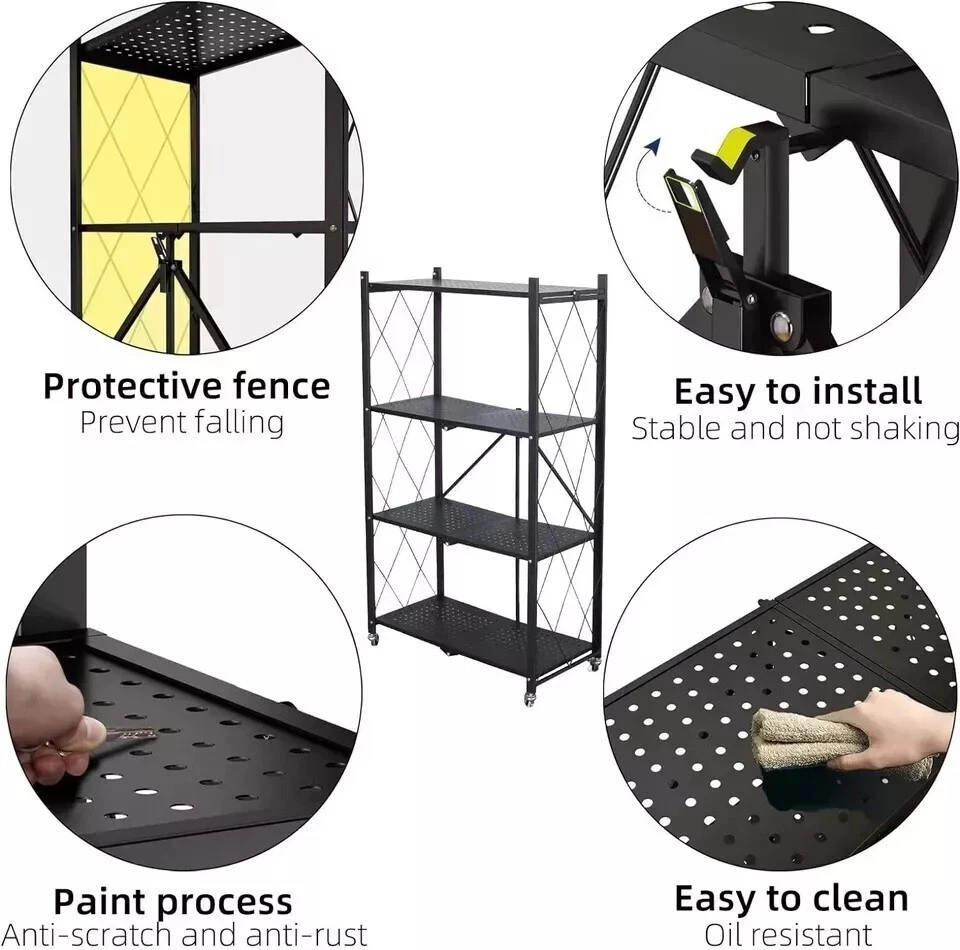 Protective fence
Prevent falling

Easy to install
Stable and not shaking

Paint process
Anti-scratch and anti-rust

Easy to clean
Oil resistant