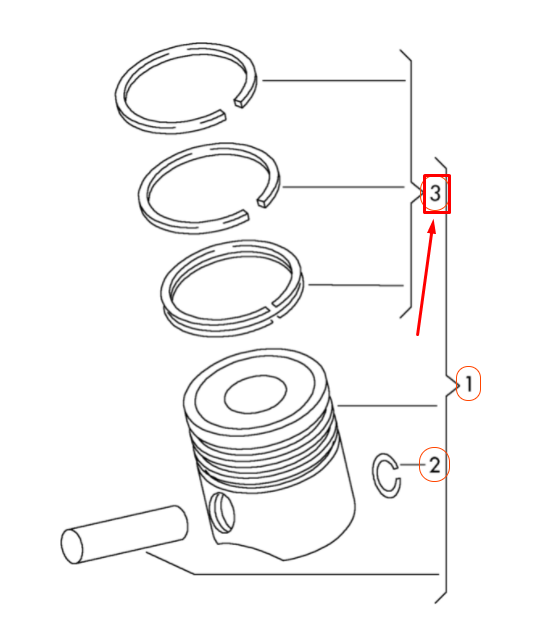 3
1
2