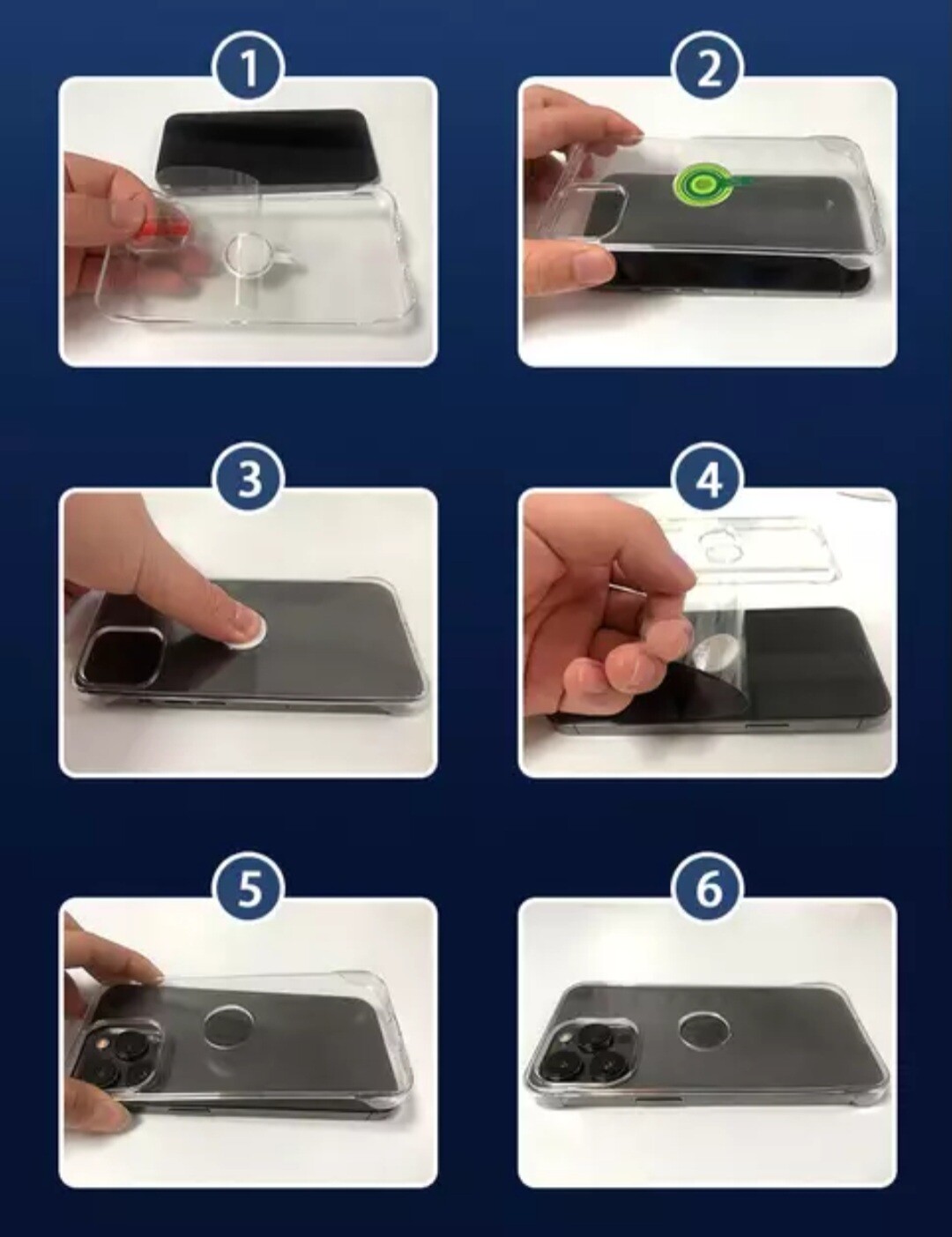 1

2

3

4

5

6