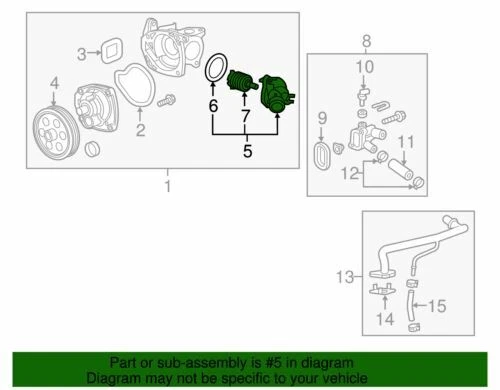 3
4
2
6
7
5
1
8
10
9
11
12
13
14
15

Part or sub-assembly is #5 in diagram
Diagram may not be specific to your vehicle