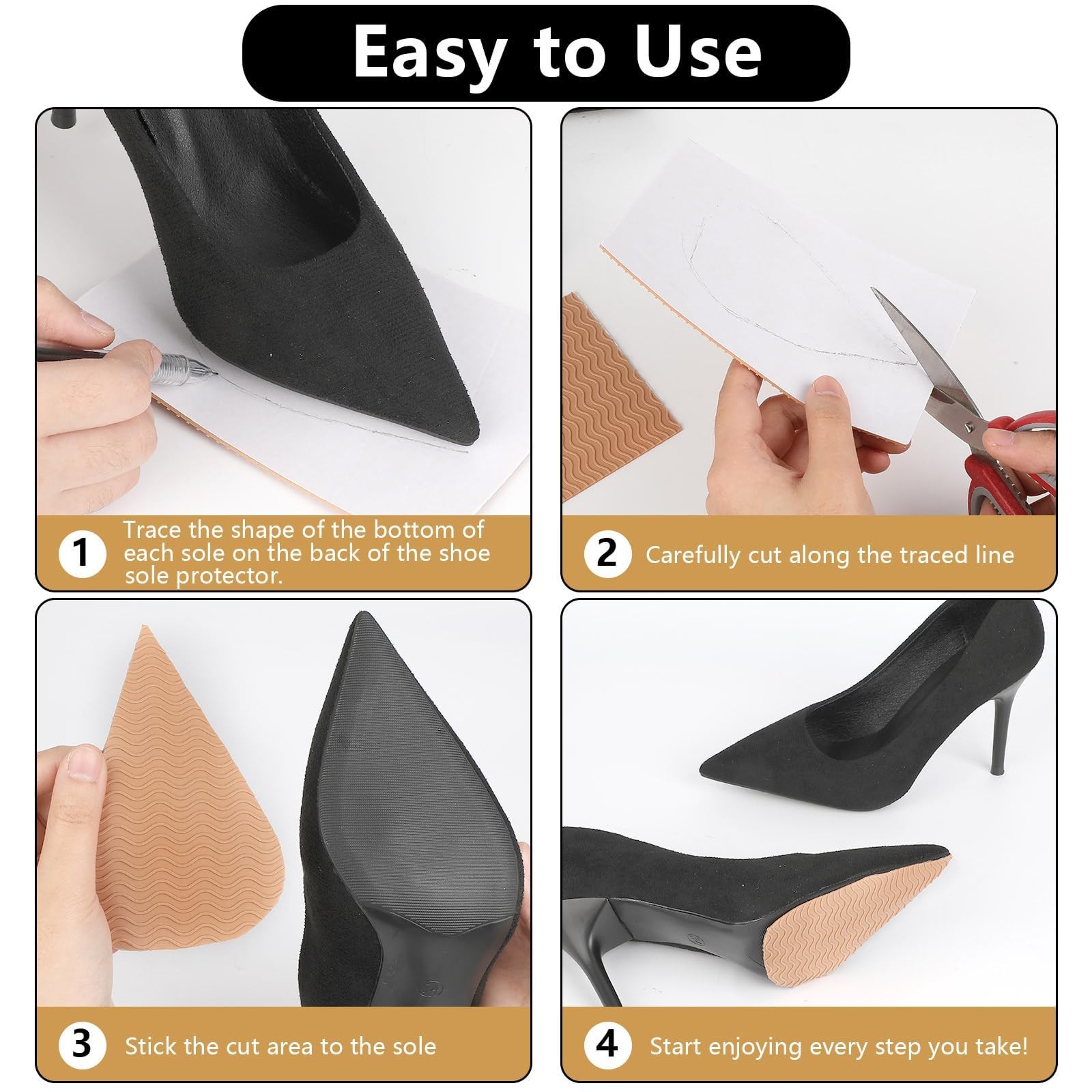 Easy to Use

1 Trace the shape of the bottom of each sole on the back of the shoe sole protector.

2 Carefully cut along the traced line

3 Stick the cut area to the sole

4 Start enjoying every step you take!