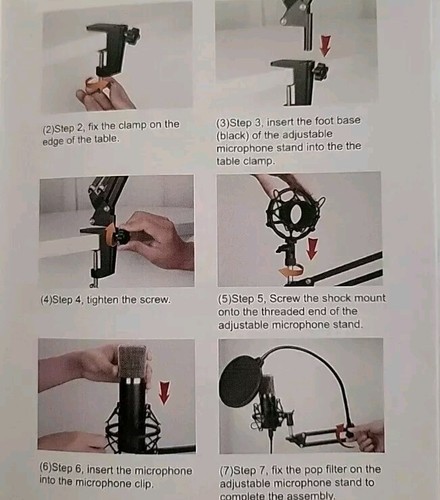 (2)Step 2, fix the clamp on the edge of the table.

(3)Step 3, insert the foot base (black) of the adjustable microphone stand into the the table clamp.

(4)Step 4, tighten the screw.

(5)Step 5, Screw the shock mount onto the threaded end of the adjustable microphone stand.

(6)Step 6, insert the microphone into the microphone clip.

(7)Step 7, fix the pop filter on the adjustable microphone stand to complete the assembly.