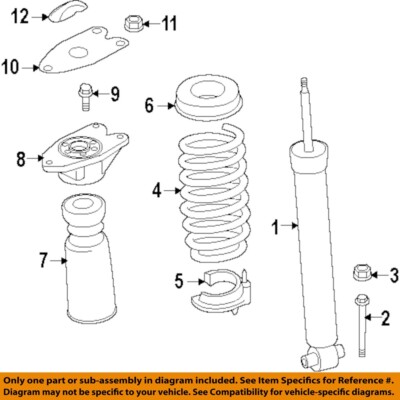 12
11
10
9
6
8
4
1
7
5
3
2

Only one part or sub-assembly in diagram included. See Item Specifics for Reference #. Diagram may not be specific to your vehicle. See Compatibility for vehicle-specific diagrams.