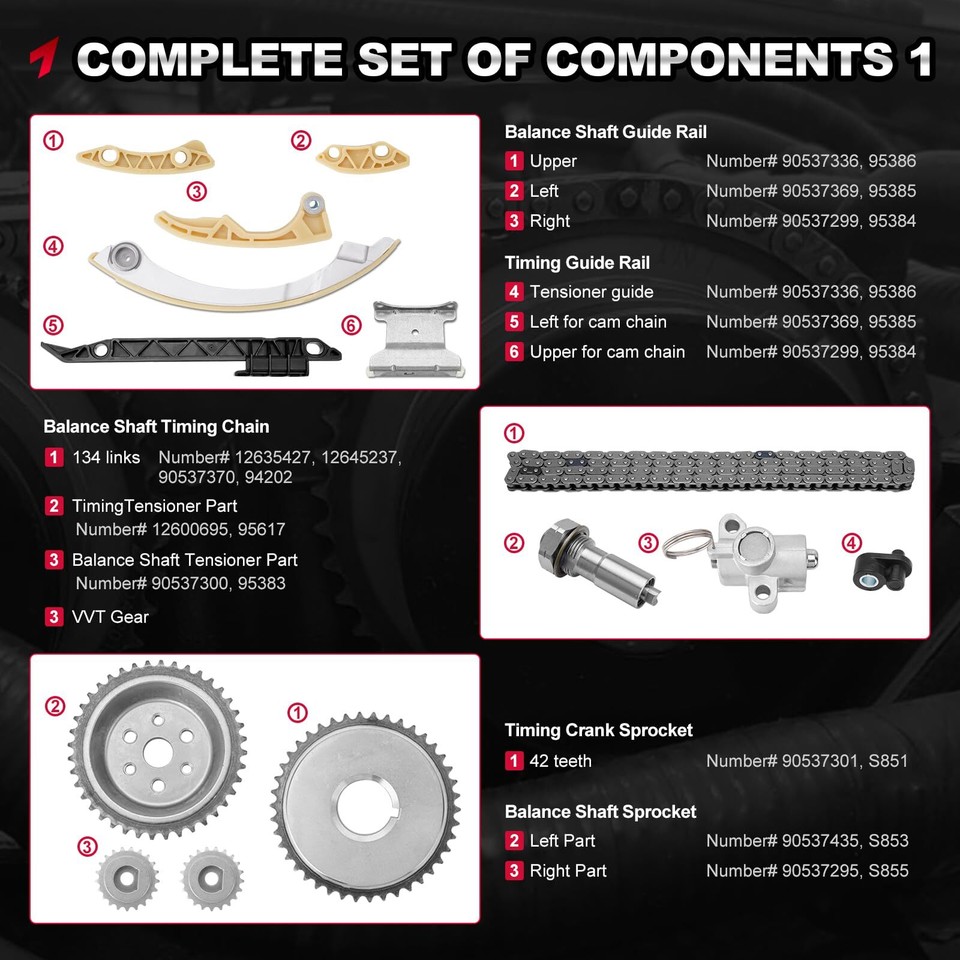 COMPLETE SET OF COMPONENTS 1

1 2 3 4 5 6

Balance Shaft Guide Rail
1 Upper Number# 90537336, 95386
2 Left Number# 90537369, 95385
3 Right Number# 90537299, 95384

Timing Guide Rail
4 Tensioner guide Number# 90537336, 95386
5 Left for cam chain Number# 90537369, 95385
6 Upper for cam chain Number# 90537299, 95384

Balance Shaft Timing Chain
1 134 links Number# 12635427, 12645237, 90537370, 94202
2 TimingTensioner Part Number# 12600695, 95617
3 Balance Shaft Tensioner Part Number# 90537300, 95383
3 VVT Gear

1 2 3 4

2 1 3

Timing Crank Sprocket
1 42 teeth Number# 90537301, S851

Balance Shaft Sprocket
2 Left Part Number# 90537435, S853
3 Right Part Number# 90537295, S855