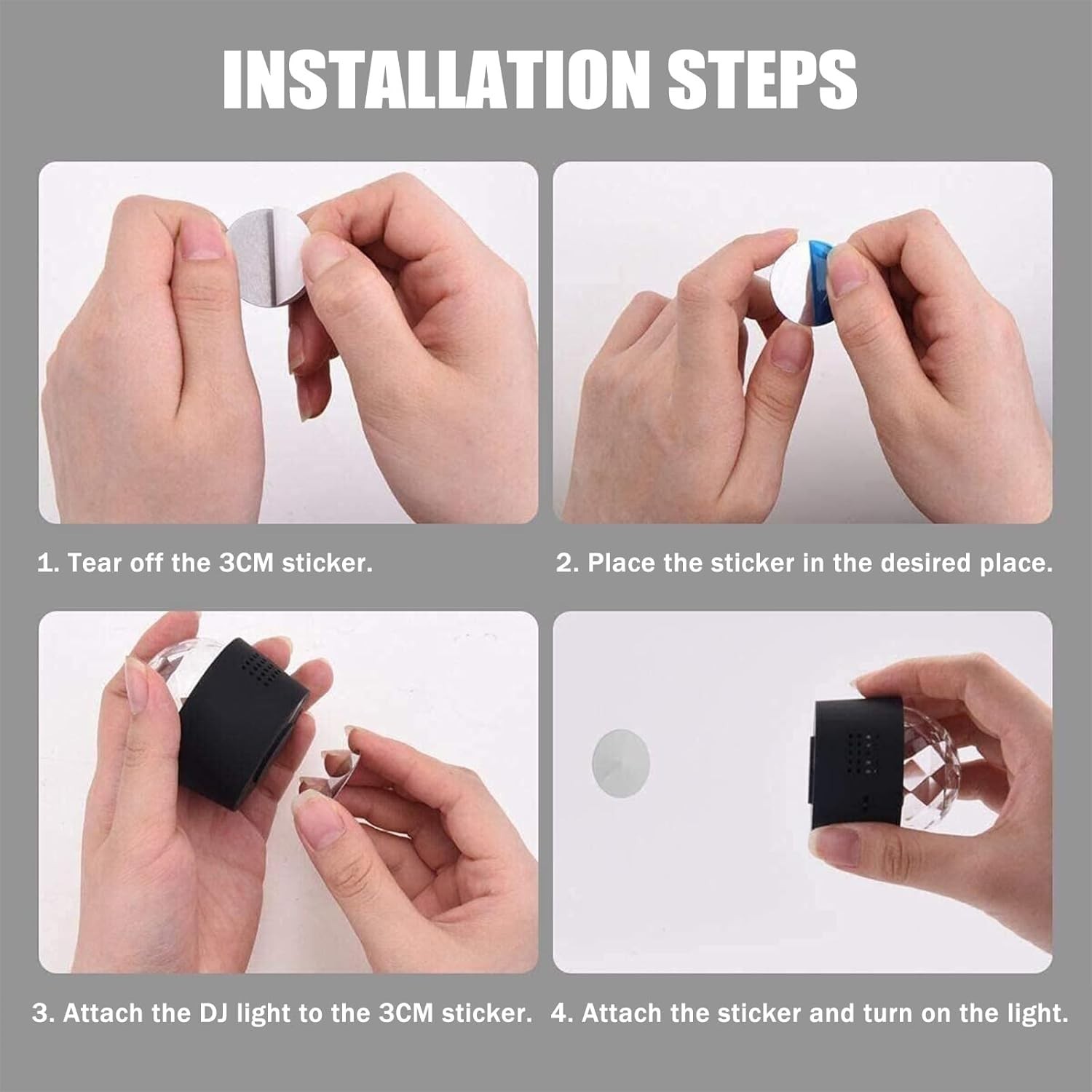 INSTALLATION STEPS

1. Tear off the 3CM sticker.

2. Place the sticker in the desired place.

3. Attach the DJ light to the 3CM sticker.

4. Attach the sticker and turn on the light.