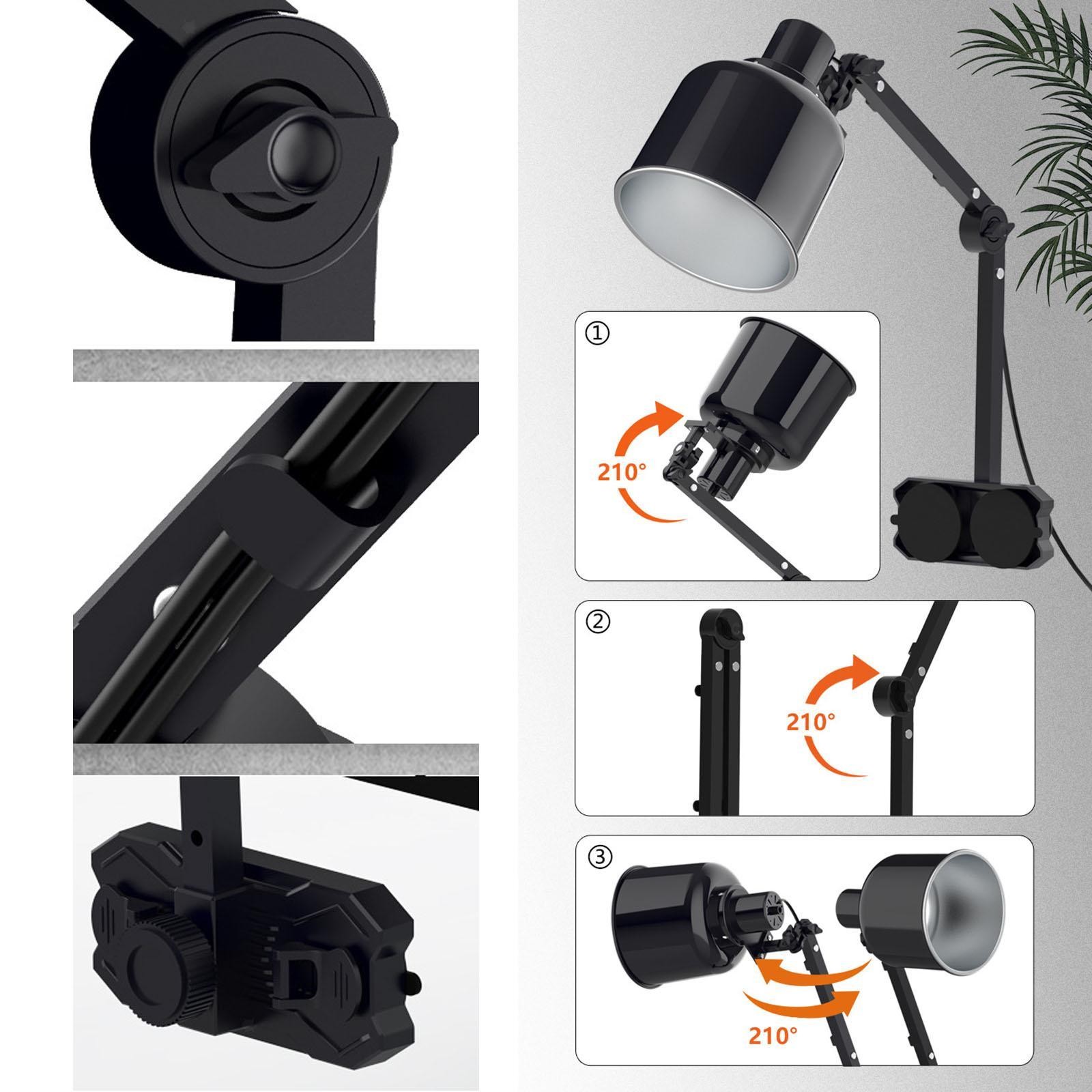 ①
210°

②
210°

③
210°