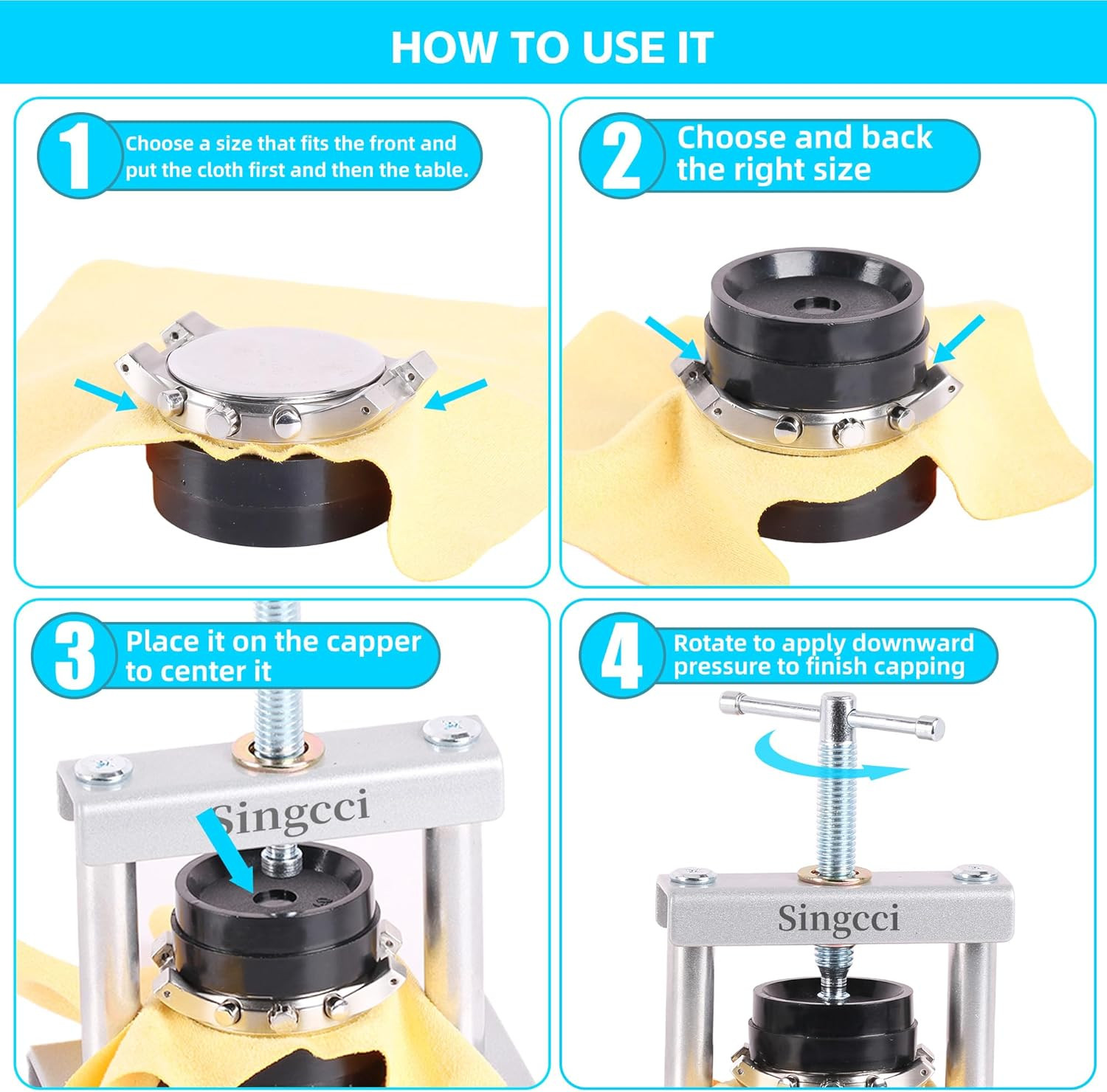 HOW TO USE IT

1 Choose a size that fits the front and put the cloth first and then the table.

2 Choose and back the right size

3 Place it on the capper to center it

Singcci

4 Rotate to apply downward pressure to finish capping

Singcci