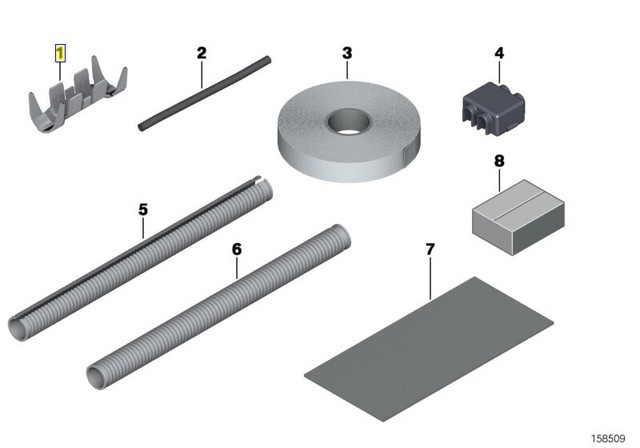 1
2
3
4
8
5
6
7
158509