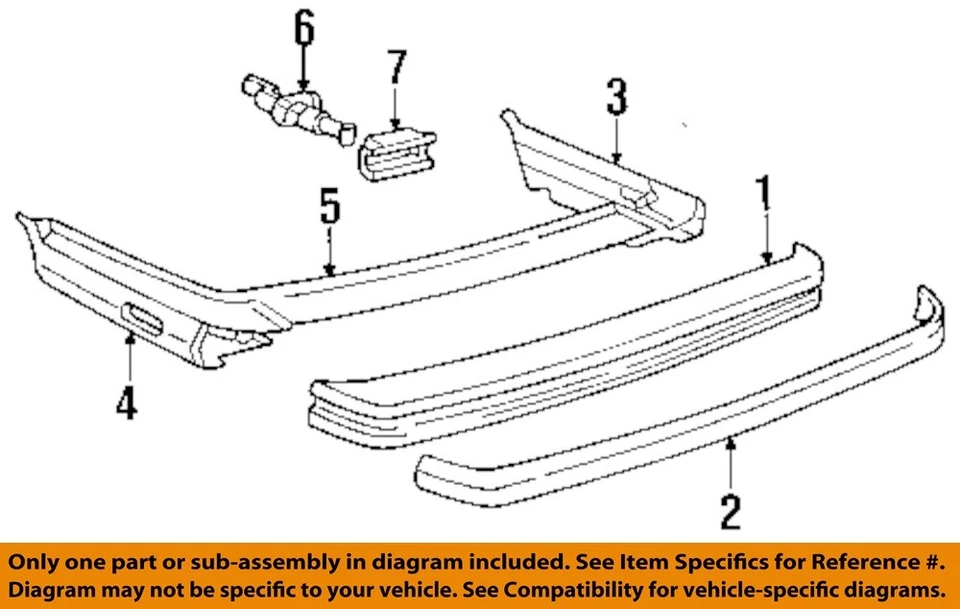 6
7
3
5
1
4
2

Only one part or sub-assembly in diagram included. See Item Specifics for Reference #. Diagram may not be specific to your vehicle. See Compatibility for vehicle-specific diagrams.