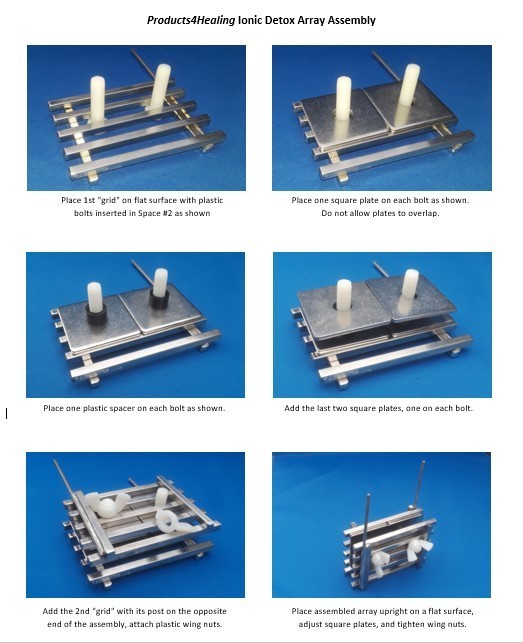 Products4Healing Ionic Detox Array Assembly

Place 1st "grid" on flat surface with plastic bolts inserted in Space #2 as shown

Place one square plate on each bolt as shown. Do not allow plates to overlap.

Place one plastic spacer on each bolt as shown.

Add the last two square plates, one on each bolt.

Add the 2nd "grid" with its post on the opposite end of the assembly, attach plastic wing nuts.

Place assembled array upright on a flat surface, adjust square plates, and tighten wing nuts.