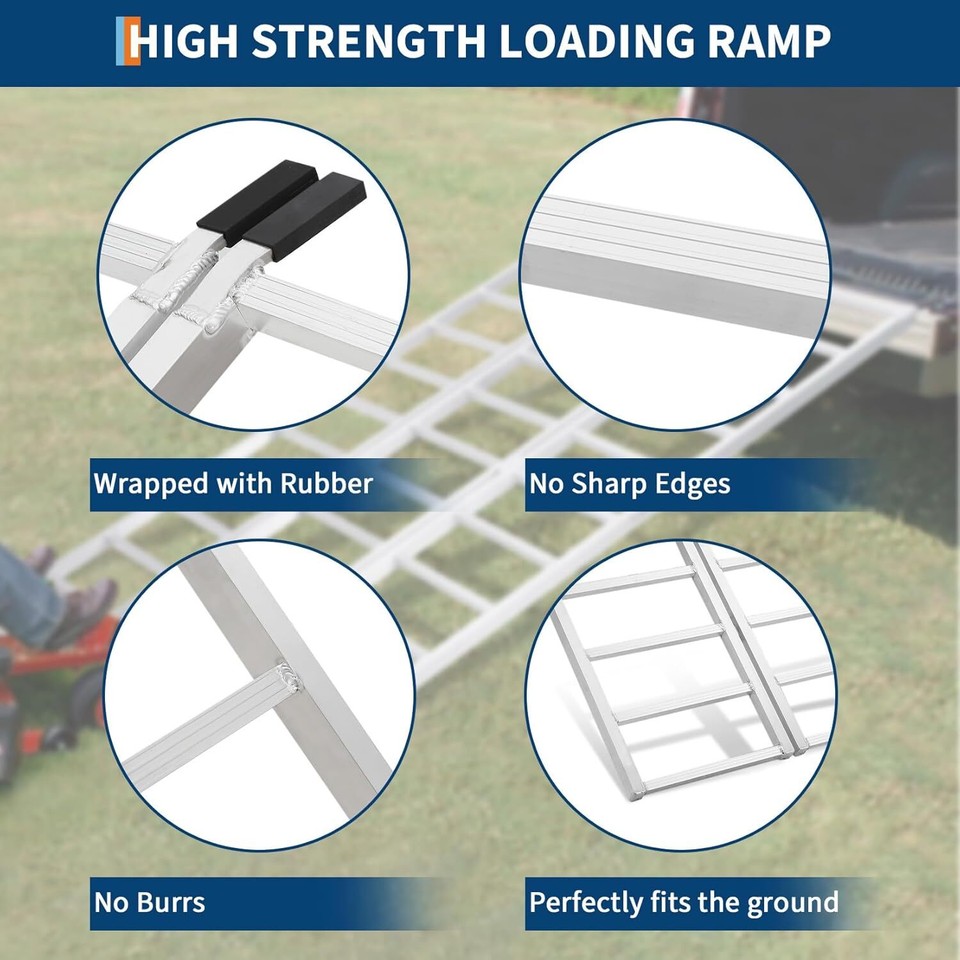 HIGH STRENGTH LOADING RAMP

Wrapped with Rubber

No Sharp Edges

No Burrs

Perfectly fits the ground