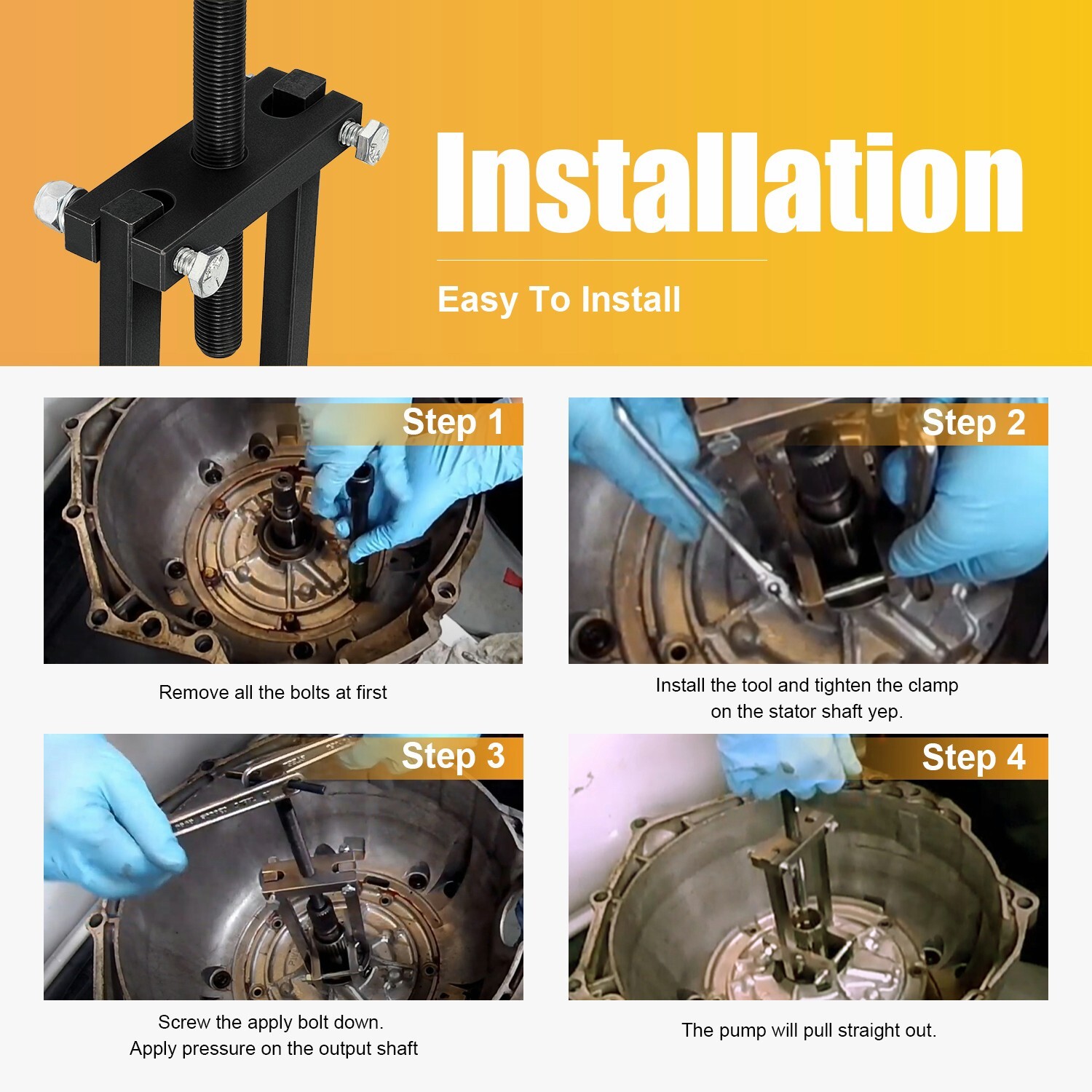 Installation

Easy To Install

Step 1

Remove all the bolts at first

Step 2

Install the tool and tighten the clamp on the stator shaft yep.

Step 3

Screw the apply bolt down. Apply pressure on the output shaft

Step 4

The pump will pull straight out.