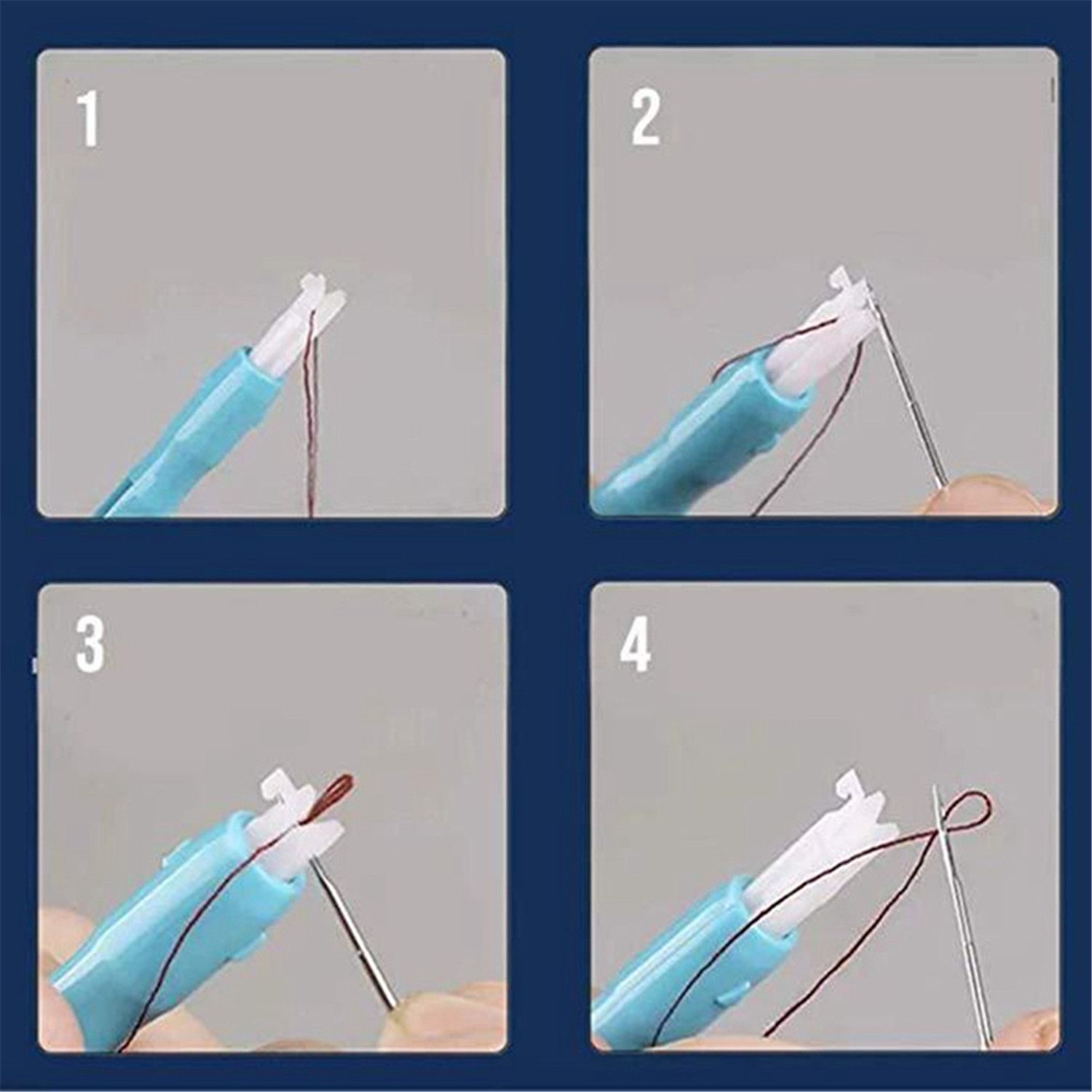 1

2

3

4