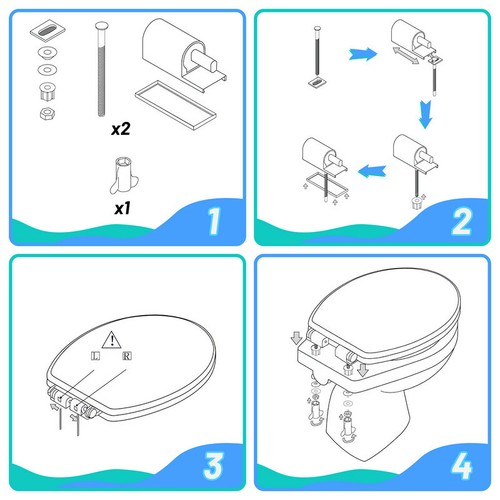 x2

x1

1

2

L R

3

4