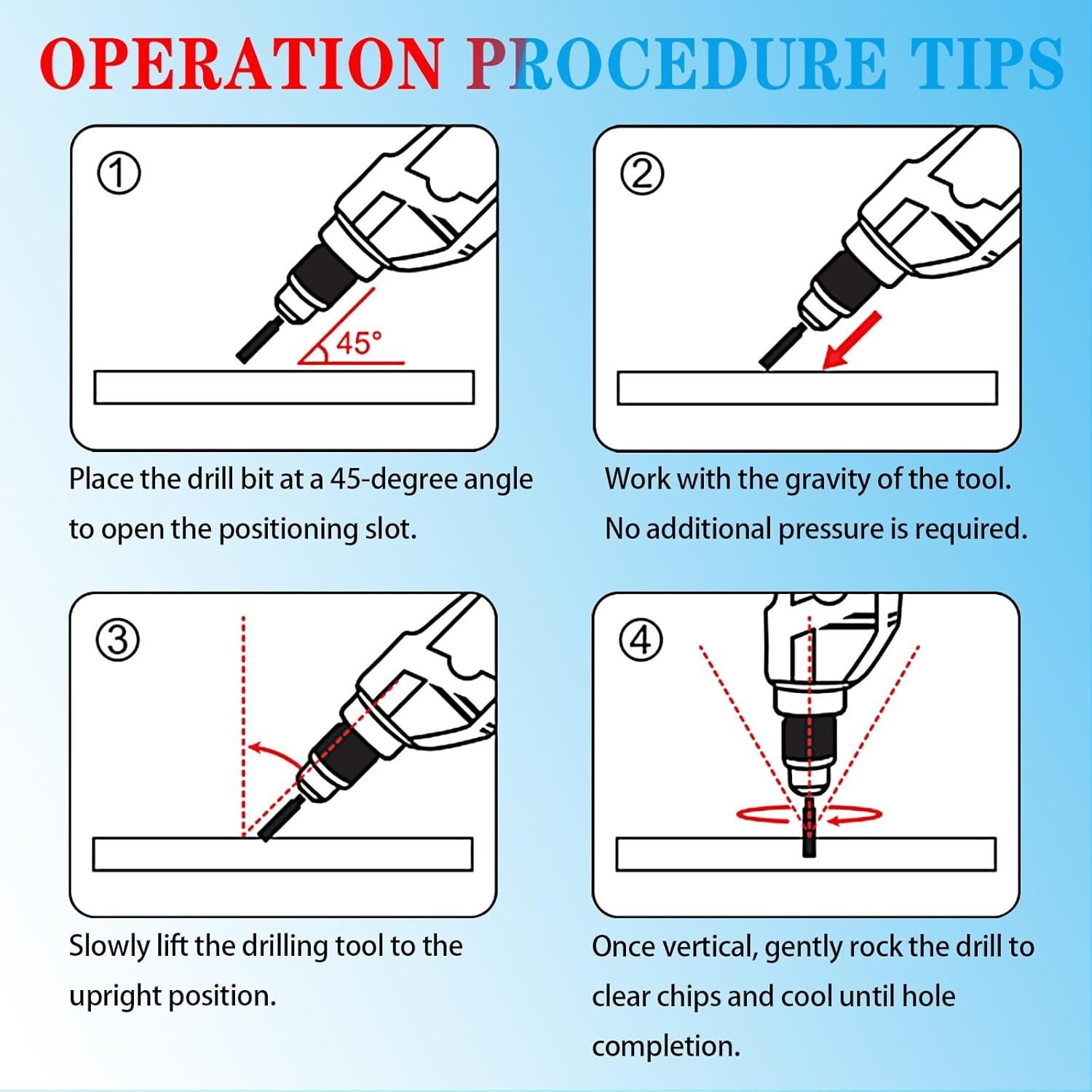 OPERATION PROCEDURE TIPS

①

45°

Place the drill bit at a 45-degree angle to open the positioning slot.

②

Work with the gravity of the tool. No additional pressure is required.

③

Slowly lift the drilling tool to the upright position.

④

Once vertical, gently rock the drill to clear chips and cool until hole completion.