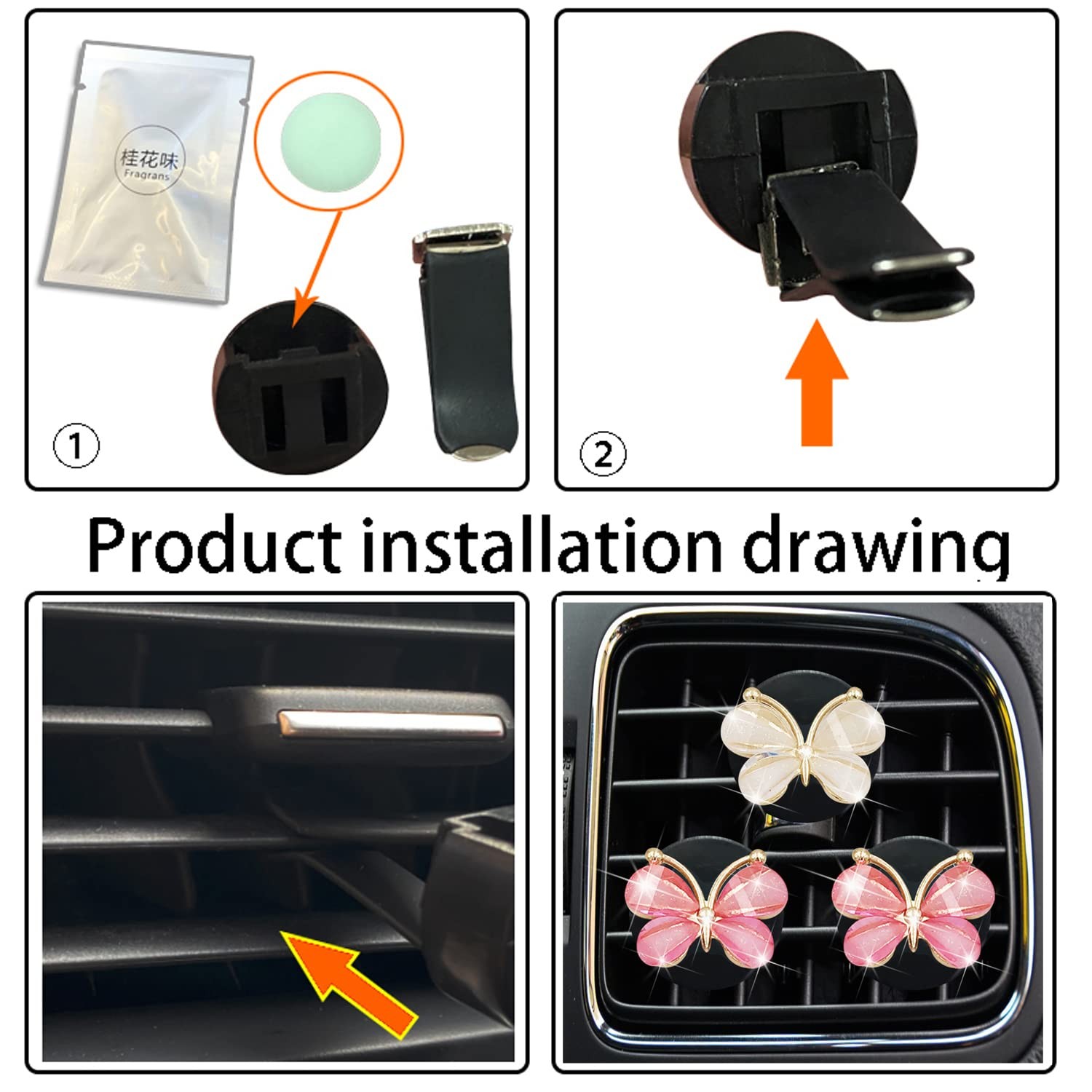 桂花味
Fragrans

①

②

Product installation drawing