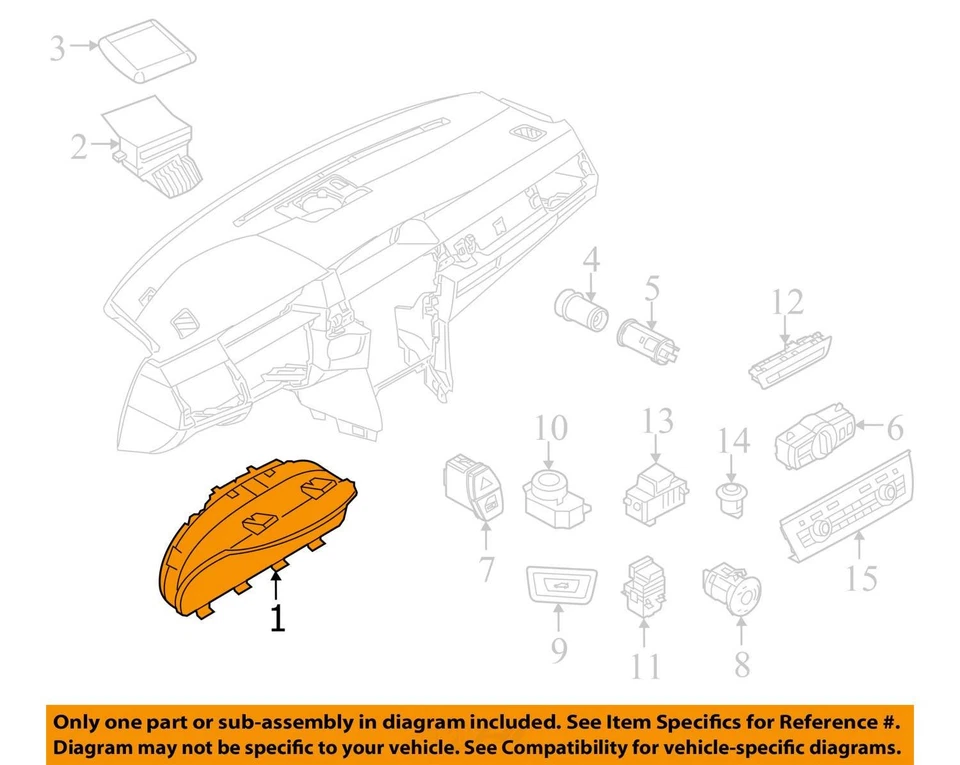 3
2
4
5
12
10
13
14
6
7
15
1
9
11
8

Only one part or sub-assembly in diagram included. See Item Specifics for Reference #. Diagram may not be specific to your vehicle. See Compatibility for vehicle-specific diagrams.