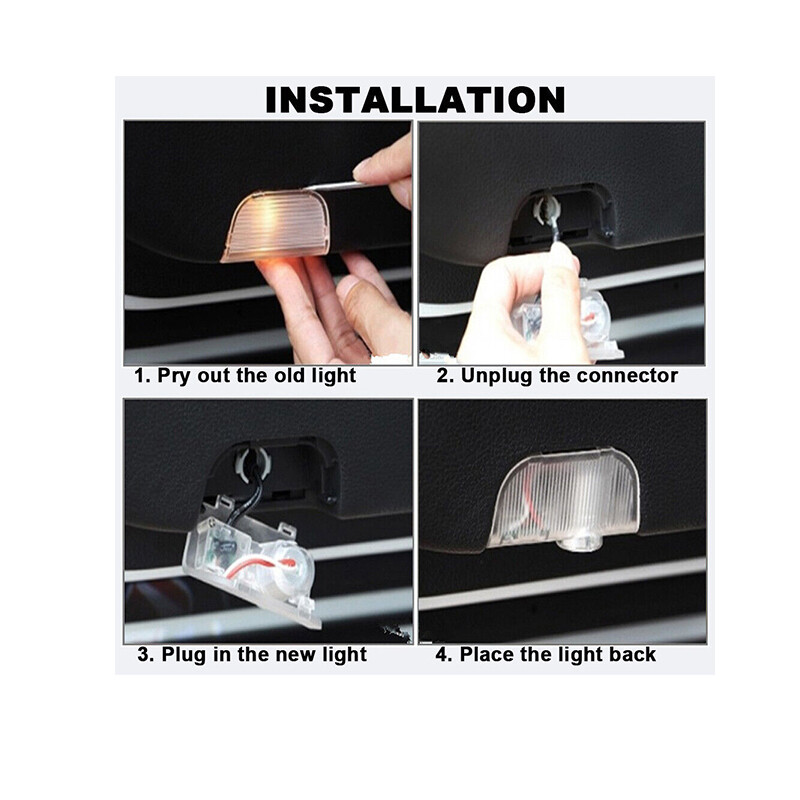 INSTALLATION

1. Pry out the old light

2. Unplug the connector

3. Plug in the new light

4. Place the light back