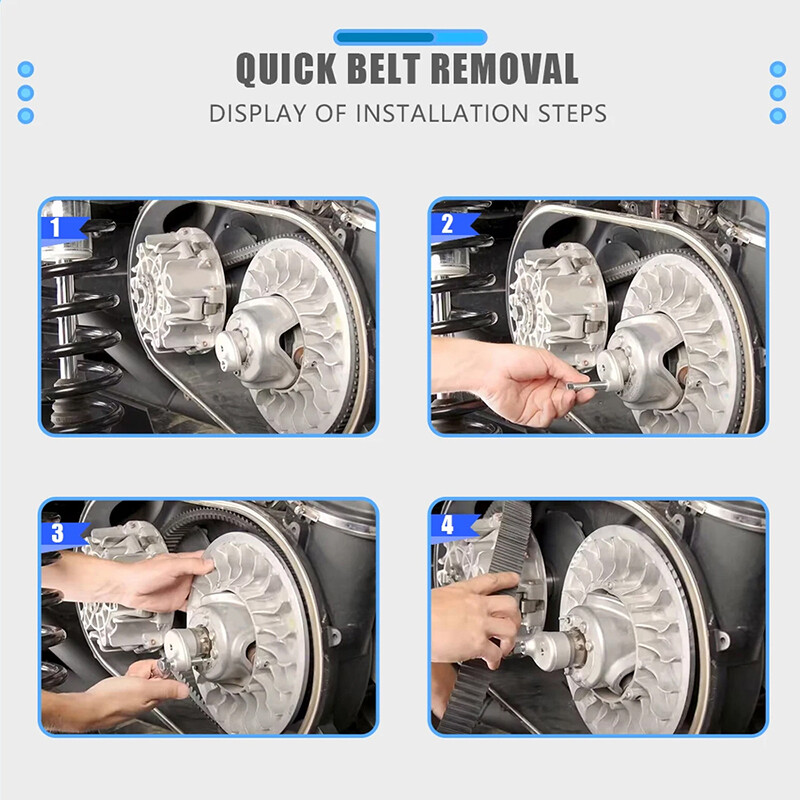 QUICK BELT REMOVAL

DISPLAY OF INSTALLATION STEPS

1

2

3

4