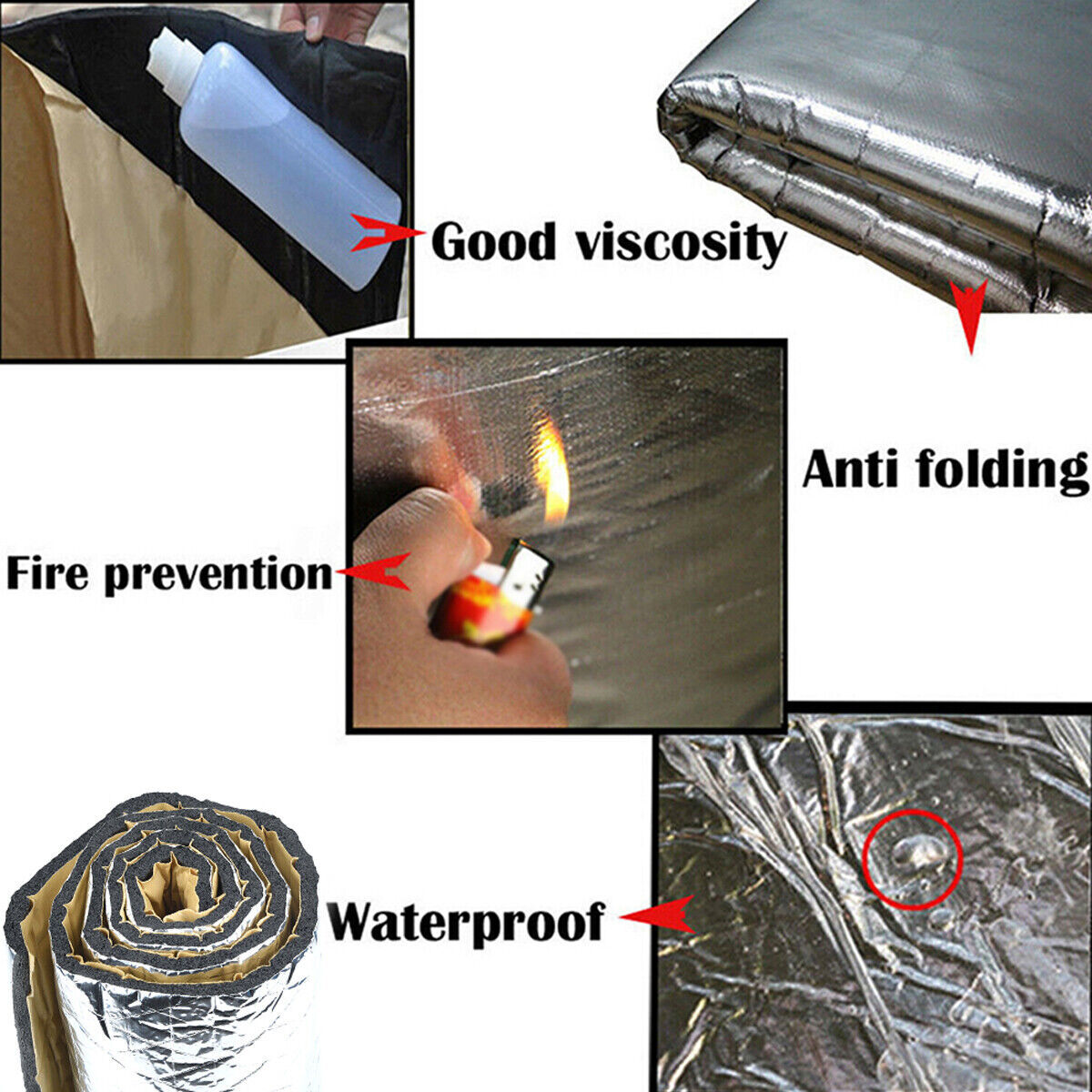 Good viscosity

Anti folding

Fire prevention

Waterproof