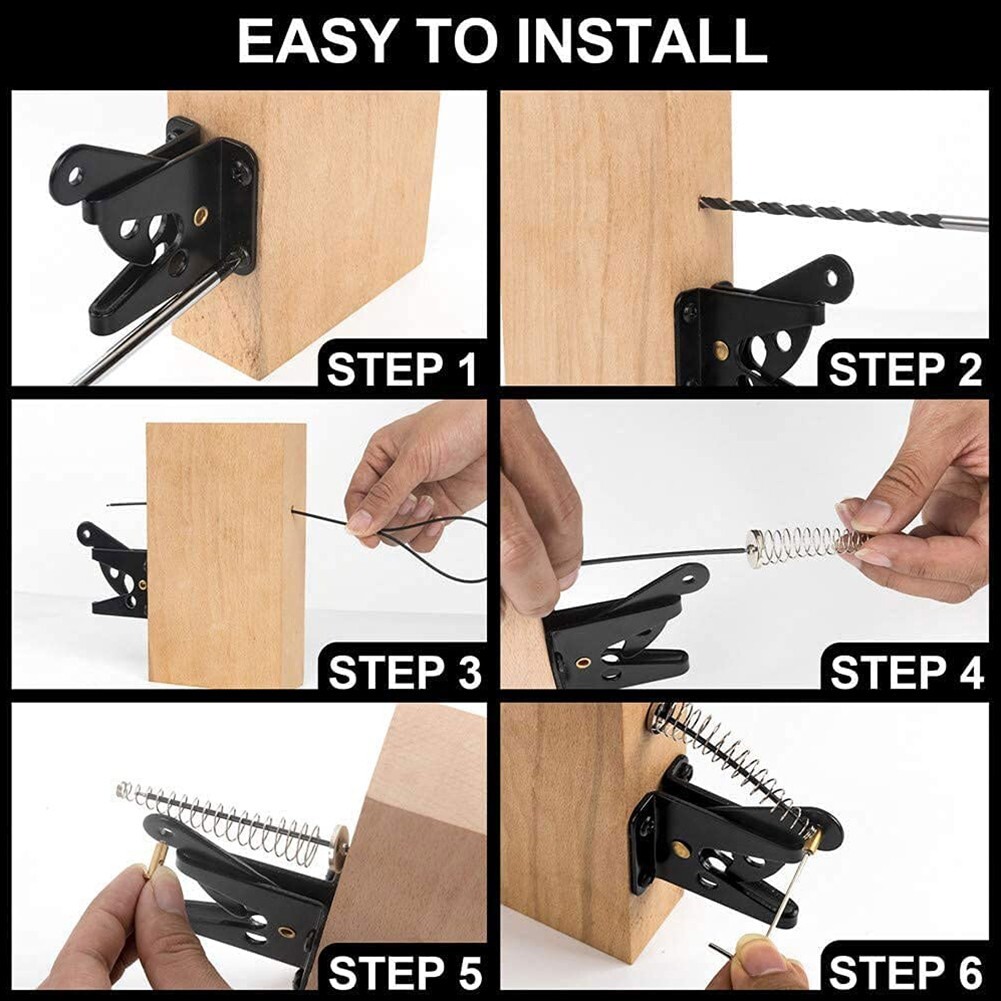 EASY TO INSTALL

STEP 1

STEP 2

STEP 3

STEP 4

STEP 5

STEP 6