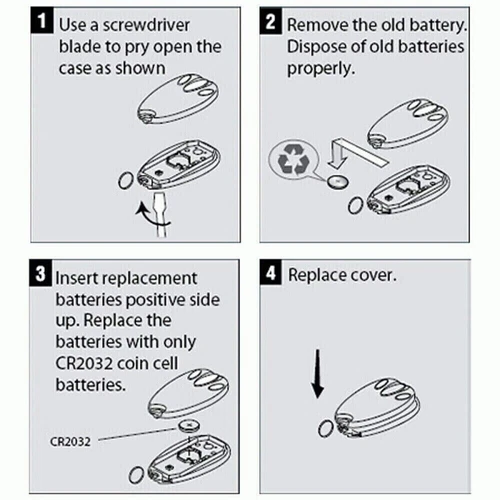 1 Use a screwdriver blade to pry open the case as shown

2 Remove the old battery. Dispose of old batteries properly.

3 Insert replacement batteries positive side up. Replace the batteries with only CR2032 coin cell batteries.

CR2032

4 Replace cover.