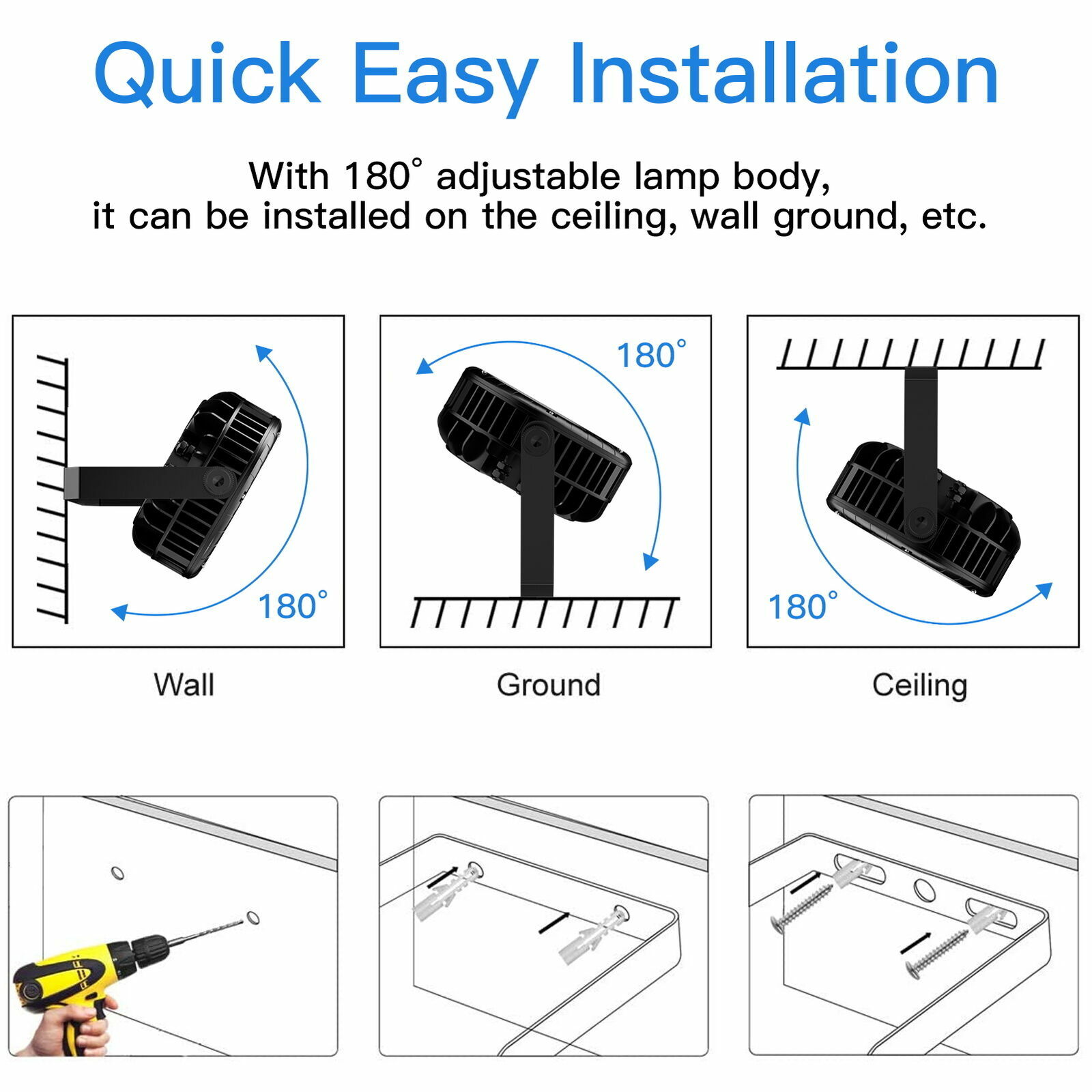 Quick Easy Installation

With 180° adjustable lamp body, it can be installed on the ceiling, wall ground, etc.

180°

180°

180°

Wall

Ground

Ceiling