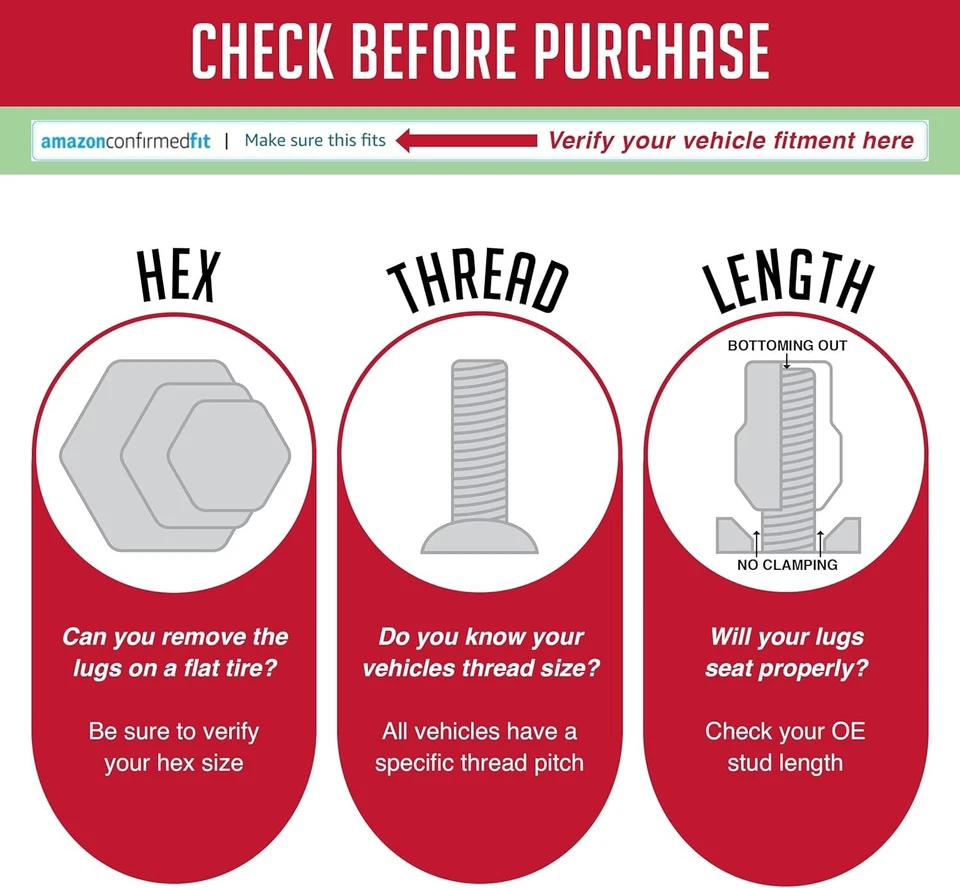 CHECK BEFORE PURCHASE

amazonconfirmedfit | Make sure this fits

Verify your vehicle fitment here

HEX

Can you remove the lugs on a flat tire?

Be sure to verify your hex size

THREAD

Do you know your vehicles thread size?

All vehicles have a specific thread pitch

LENGTH

BOTTOMING OUT

NO CLAMPING

Will your lugs seat properly?

Check your OE stud length