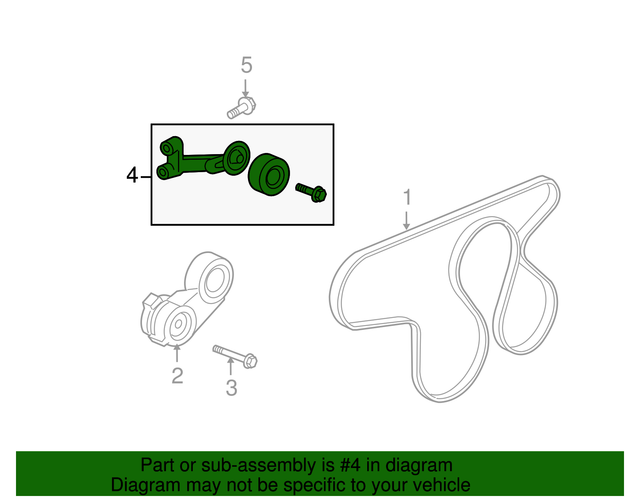 5

4

1

2

3

Part or sub-assembly is #4 in diagram
Diagram may not be specific to your vehicle